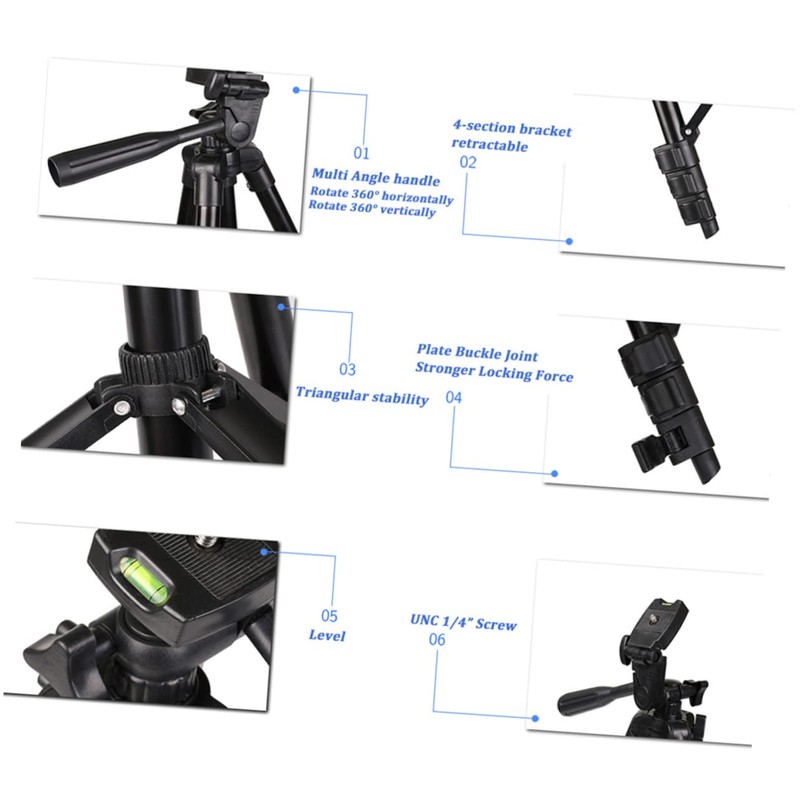 01
Multi Angle handle
Rotate 360° horizontally
Rotate 360° vertically

4-section bracket retractable
02

03
Triangular stability

Plate Buckle Joint
Stronger Locking Force
04

05
Level

UNC 1/4" Screw
06