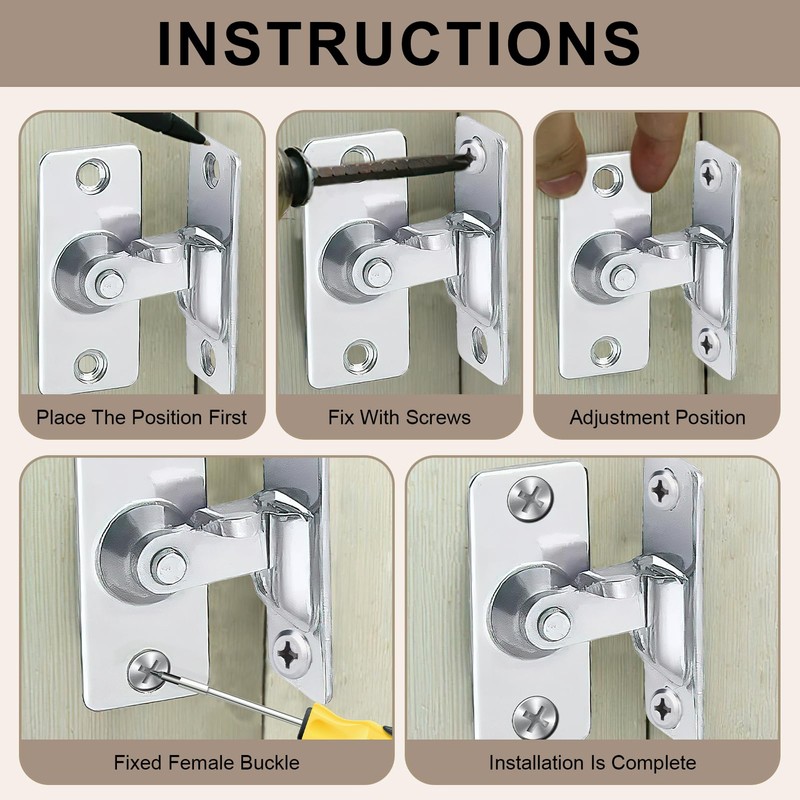 INSTRUCTIONS

Place The Position First

Fix With Screws

Adjustment Position

Fixed Female Buckle

Installation Is Complete