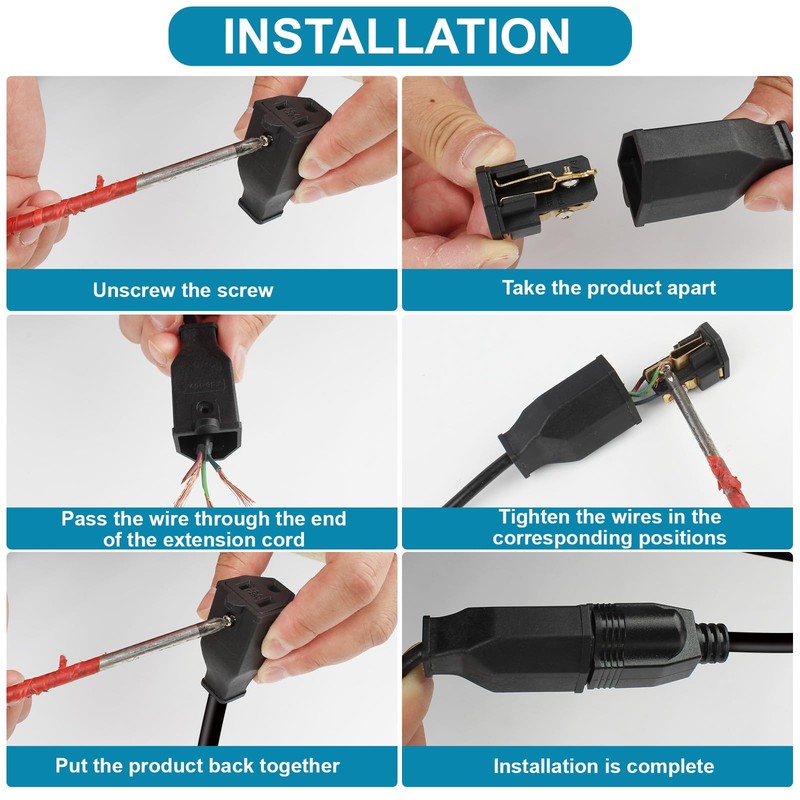 INSTALLATION

Unscrew the screw

Take the product apart

Pass the wire through the end of the extension cord

Tighten the wires in the corresponding positions

Put the product back together

Installation is complete