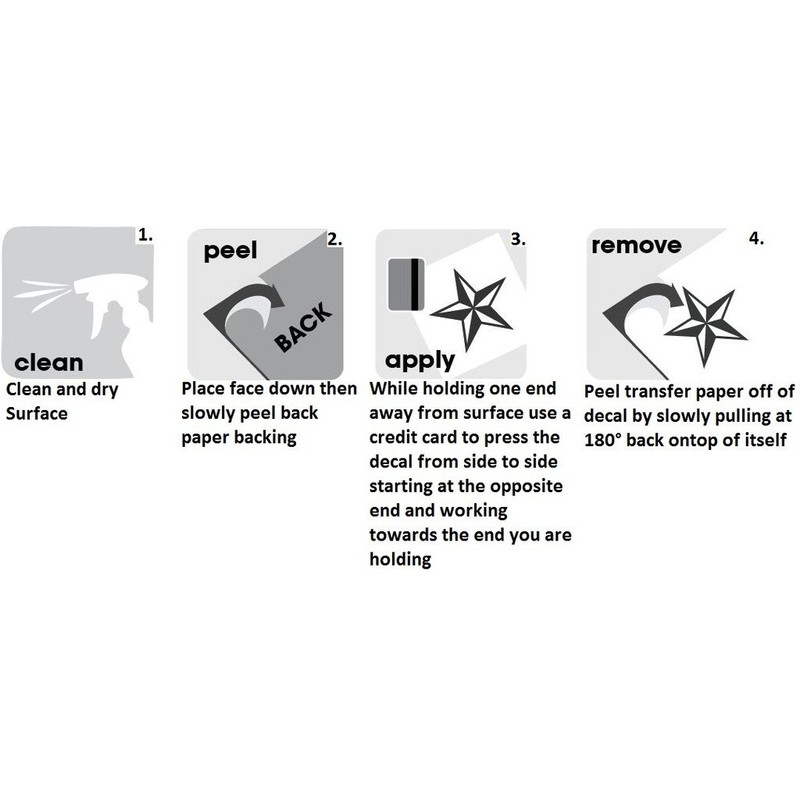 1.

clean

Clean and dry Surface

peel

2.

BACK

Place face down then slowly peel back paper backing

3.

apply

While holding one end away from surface use a credit card to press the decal from side to side starting at the opposite end and working towards the end you are holding

remove

4.

Peel transfer paper off of decal by slowly pulling at 180° back ontop of itself