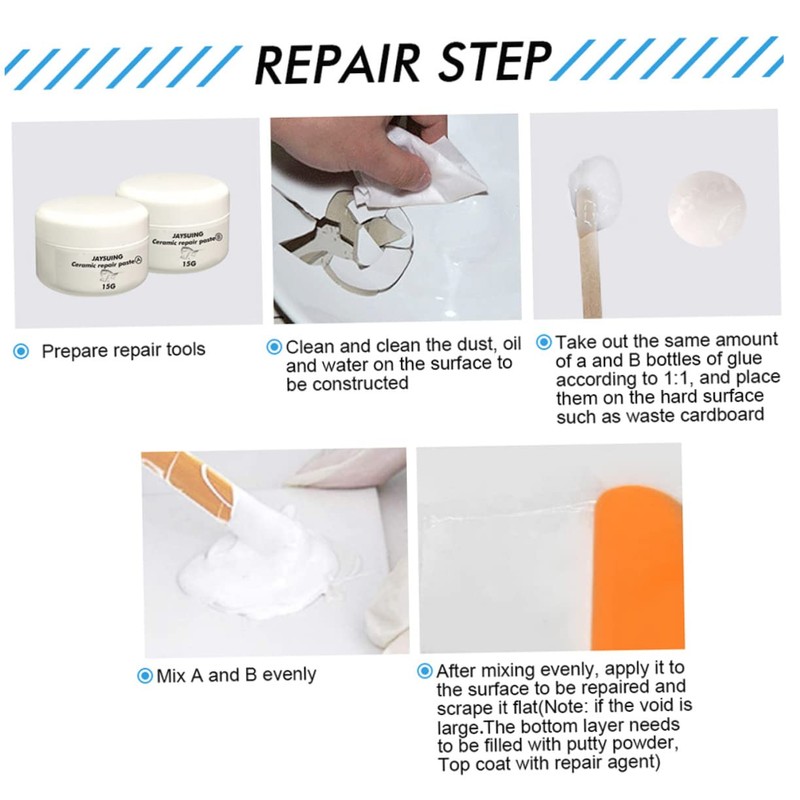 REPAIR STEP

JAYSUING
Ceramic repair paste A
15G

JAYSUING
Ceramic repair paste B
15G

Prepare repair tools

Clean and clean the dust, oil and water on the surface to be constructed

Take out the same amount of a and B bottles of glue according to 1:1, and place them on the hard surface such as waste cardboard

Mix A and B evenly

After mixing evenly, apply it to the surface to be repaired and scrape it flat(Note: if the void is large.The bottom layer needs to be filled with putty powder, Top coat with repair agent)