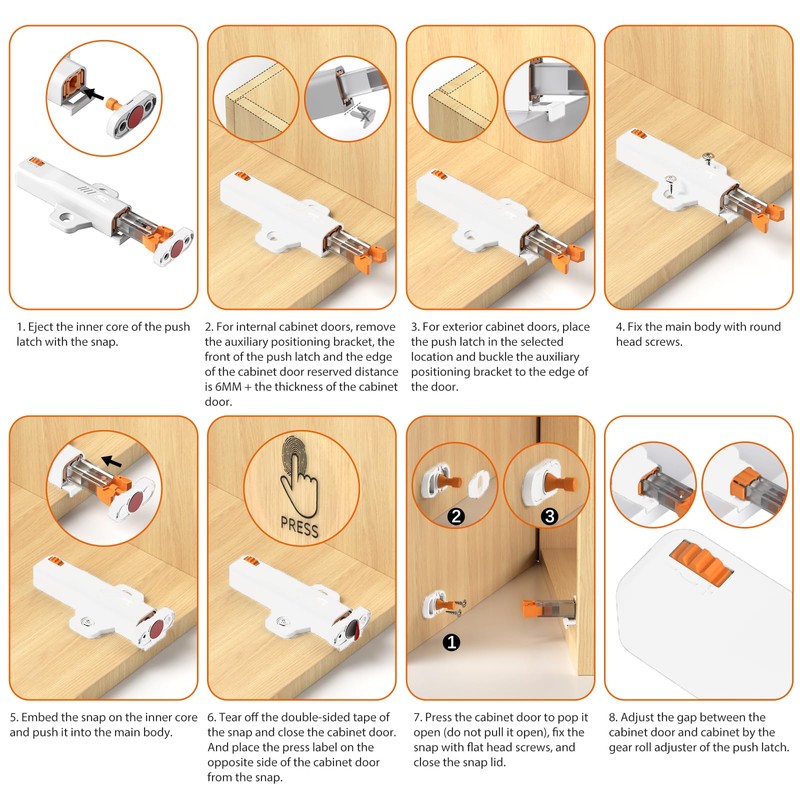 1. Eject the inner core of the push latch with the snap.

2. For internal cabinet doors, remove the auxiliary positioning bracket, the front of the push latch and the edge of the cabinet door reserved distance is 6MM + the thickness of the cabinet door.

3. For exterior cabinet doors, place the push latch in the selected location and buckle the auxiliary positioning bracket to the edge of the door.

4. Fix the main body with round head screws.

PRESS

2

3

1

5. Embed the snap on the inner core and push it into the main body.

6. Tear off the double-sided tape of the snap and close the cabinet door. And place the press label on the opposite side of the cabinet door from the snap.

7. Press the cabinet door to pop it open (do not pull it open), fix the snap with flat head screws, and close the snap lid.

8. Adjust the gap between the cabinet door and cabinet by the gear roll adjuster of the push latch.