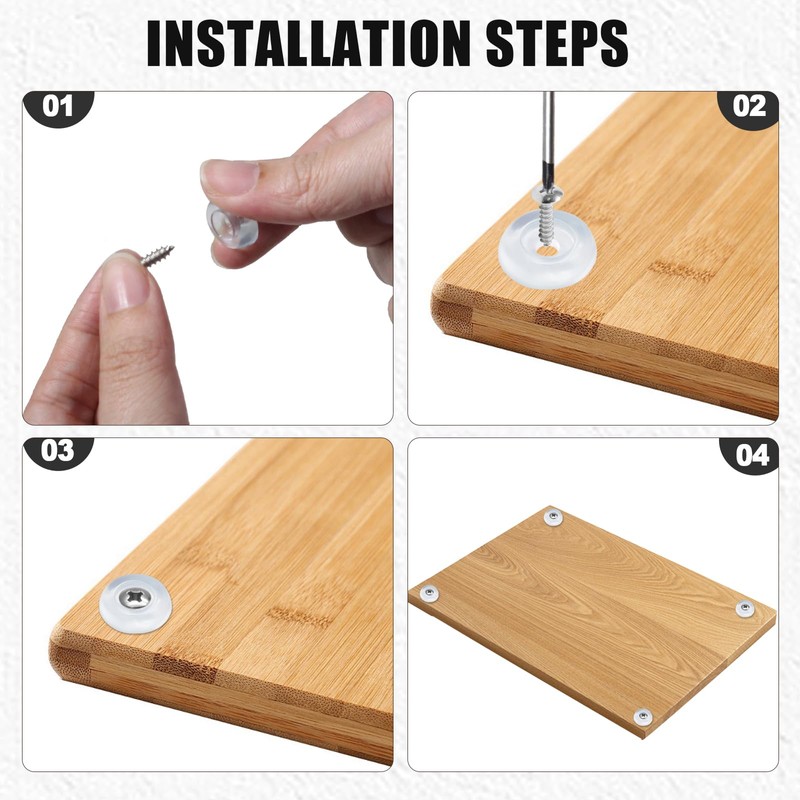 INSTALLATION STEPS

01

02

03

04