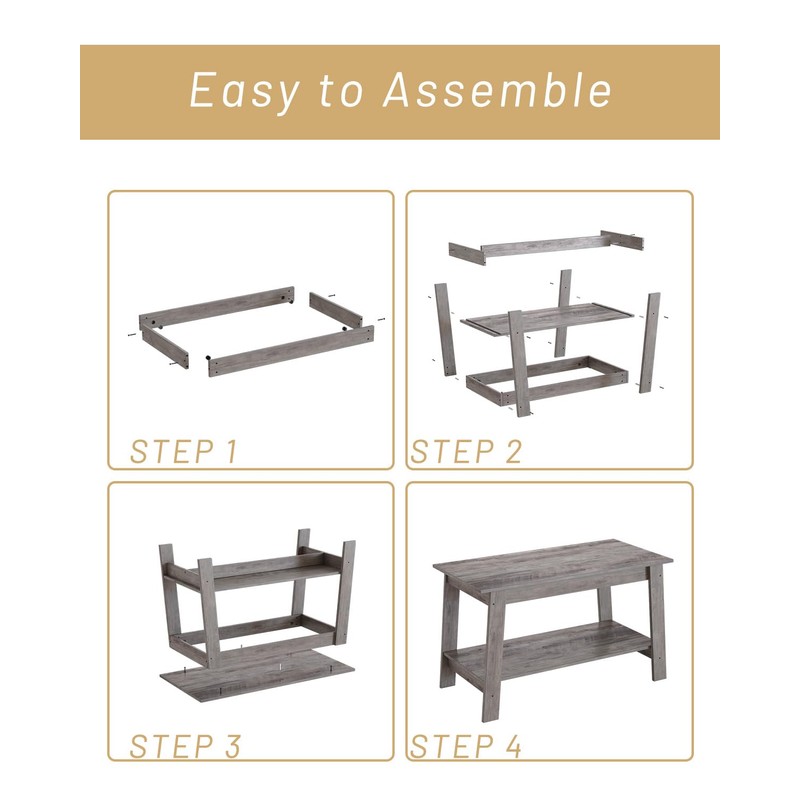 Easy to Assemble

STEP 1

STEP 2

STEP 3

STEP 4