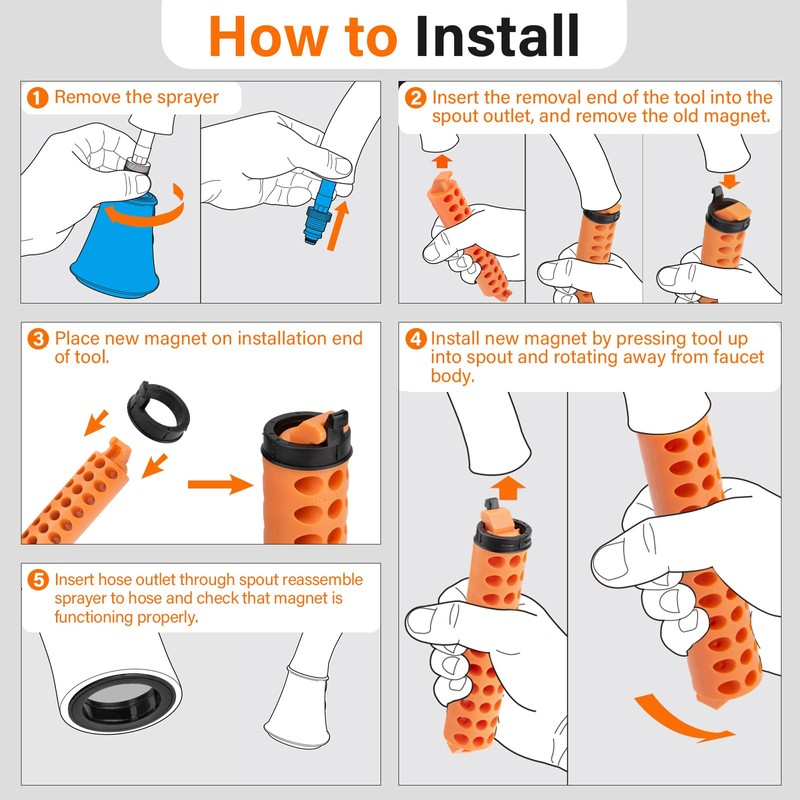 How to Install

1 Remove the sprayer

2 Insert the removal end of the tool into the spout outlet, and remove the old magnet.

3 Place new magnet on installation end of tool.

4 Install new magnet by pressing tool up into spout and rotating away from faucet body.

5 Insert hose outlet through spout reassemble sprayer to hose and check that magnet is functioning properly.