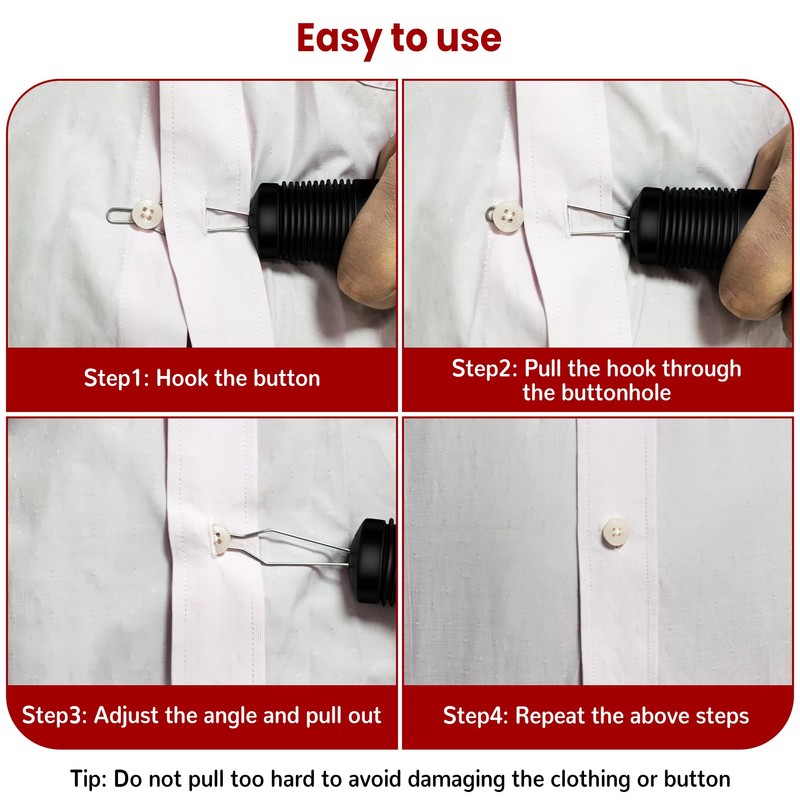 Easy to use

Step1: Hook the button

Step2: Pull the hook through the buttonhole

Step3: Adjust the angle and pull out

Step4: Repeat the above steps

Tip: Do not pull too hard to avoid damaging the clothing or button