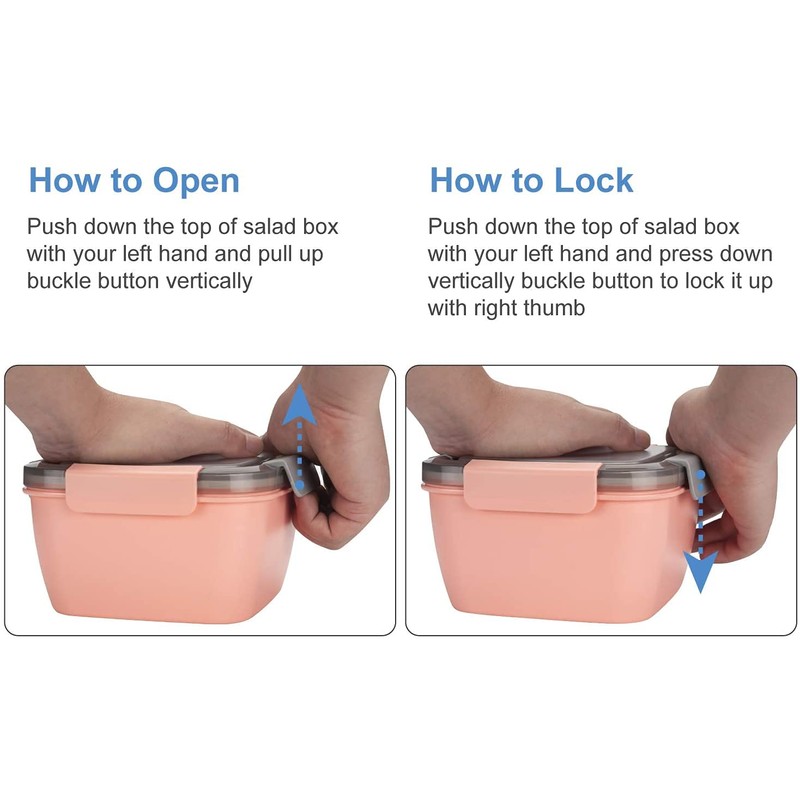 How to Open

Push down the top of salad box with your left hand and pull up buckle button vertically

How to Lock

Push down the top of salad box with your left hand and press down vertically buckle button to lock it up with right thumb