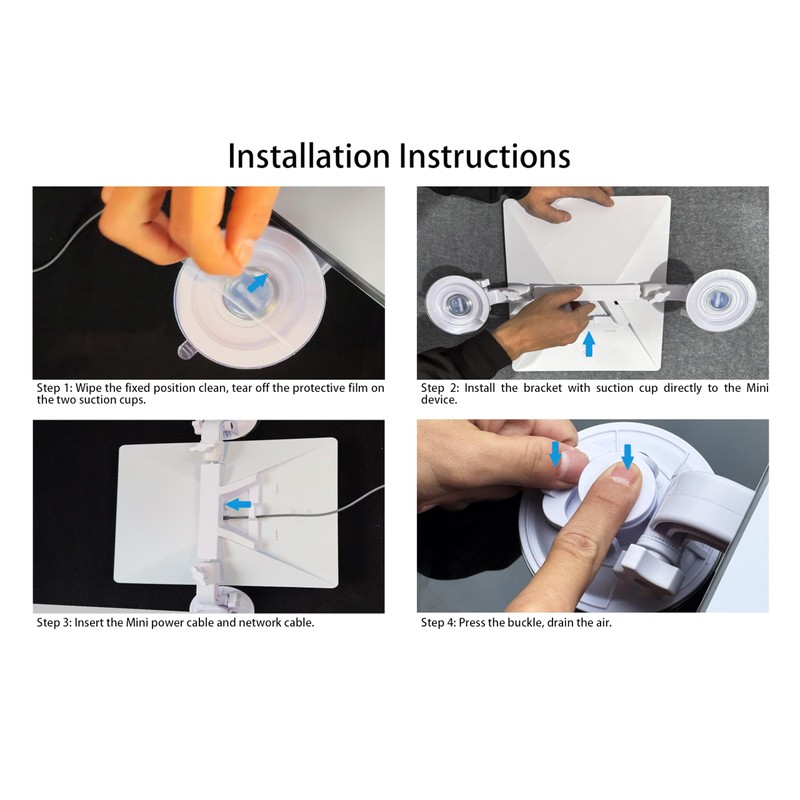 Installation Instructions

Step 1: Wipe the fixed position clean, tear off the protective film on the two suction cups.

Step 2: Install the bracket with suction cup directly to the Mini device.

Step 3: Insert the Mini power cable and network cable.

Step 4: Press the buckle, drain the air.