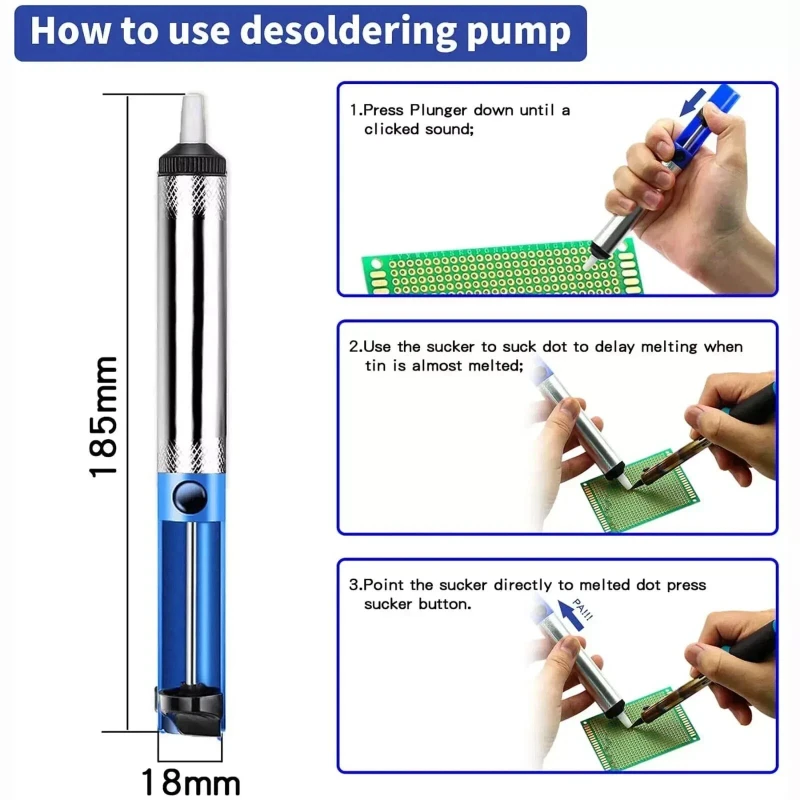 How to use desoldering pump

185mm

18mm

1.Press Plunger down until a clicked sound;

2.Use the sucker to suck dot to delay melting when tin is almost melted;

3.Point the sucker directly to melted dot press sucker button.

PA!!!