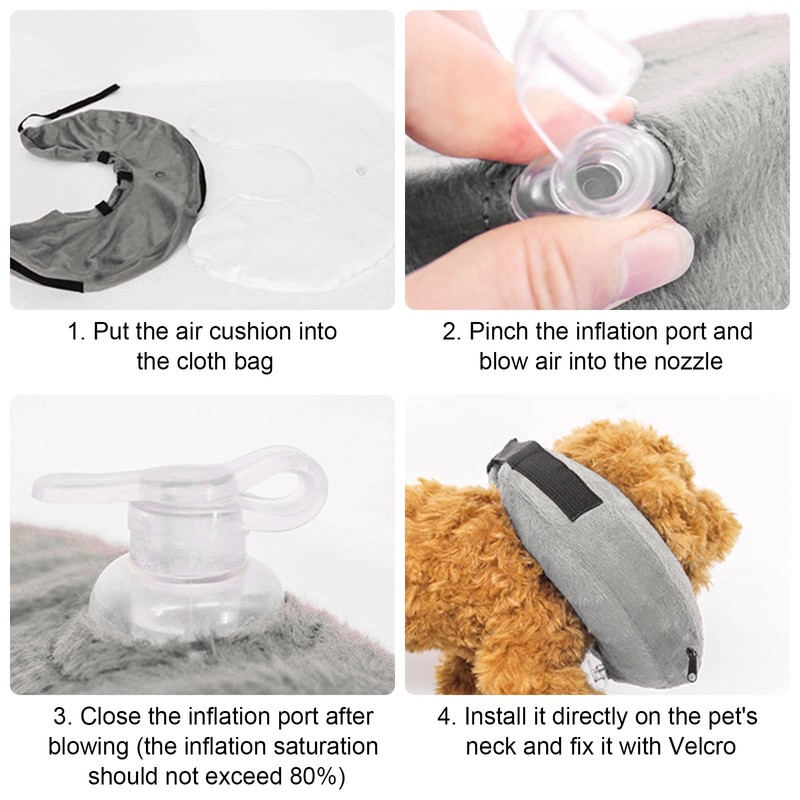 1. Put the air cushion into the cloth bag

2. Pinch the inflation port and blow air into the nozzle

3. Close the inflation port after blowing (the inflation saturation should not exceed 80%)

4. Install it directly on the pet's neck and fix it with Velcro