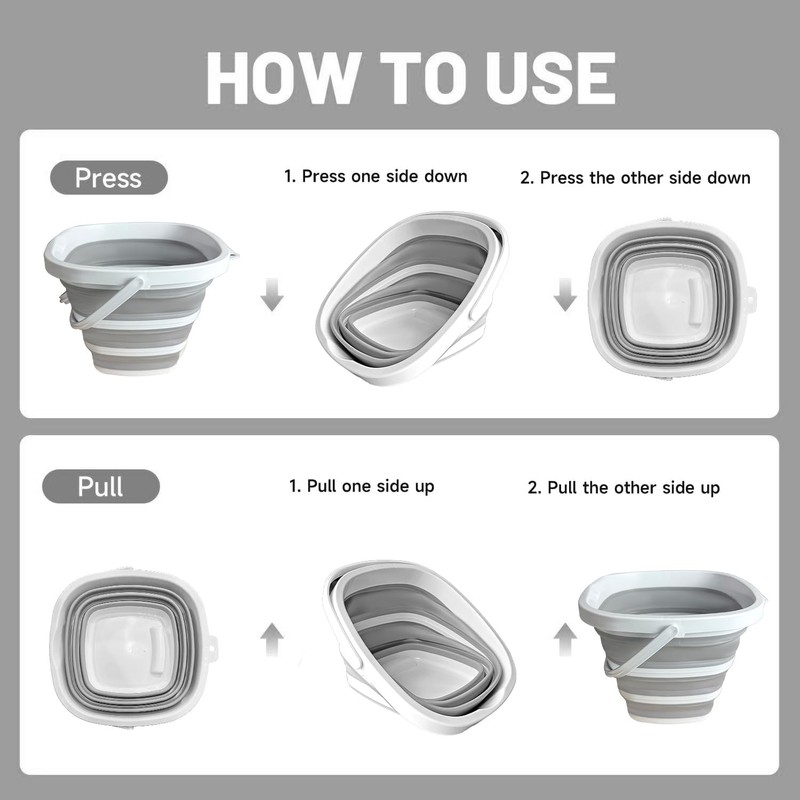 HOW TO USE

Press

1. Press one side down

2. Press the other side down

Pull

1. Pull one side up

2. Pull the other side up