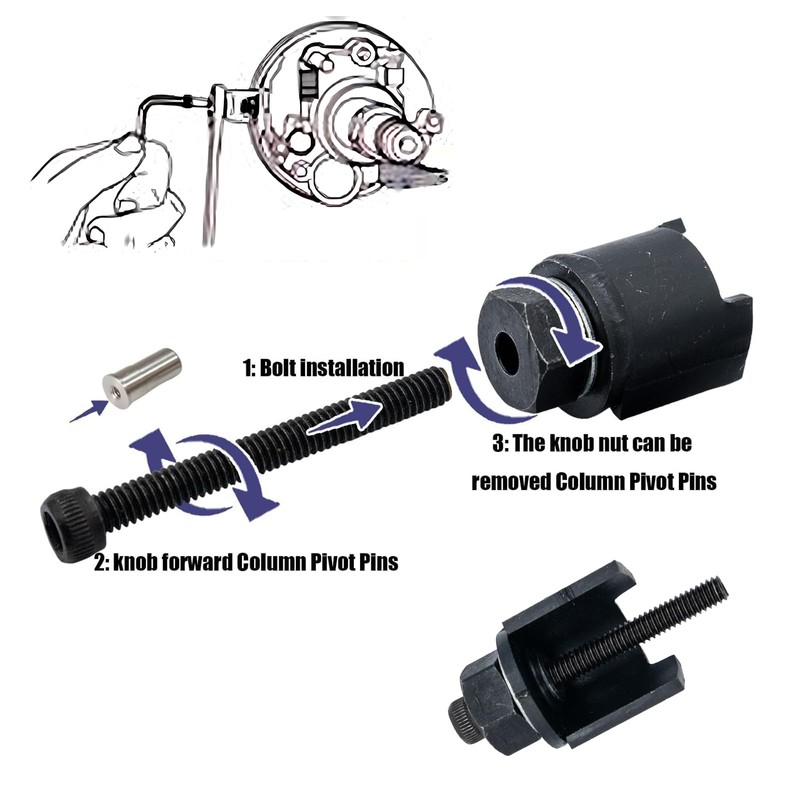 1: Bolt installation

3: The knob nut can be removed Column Pivot Pins

2: knob forward Column Pivot Pins