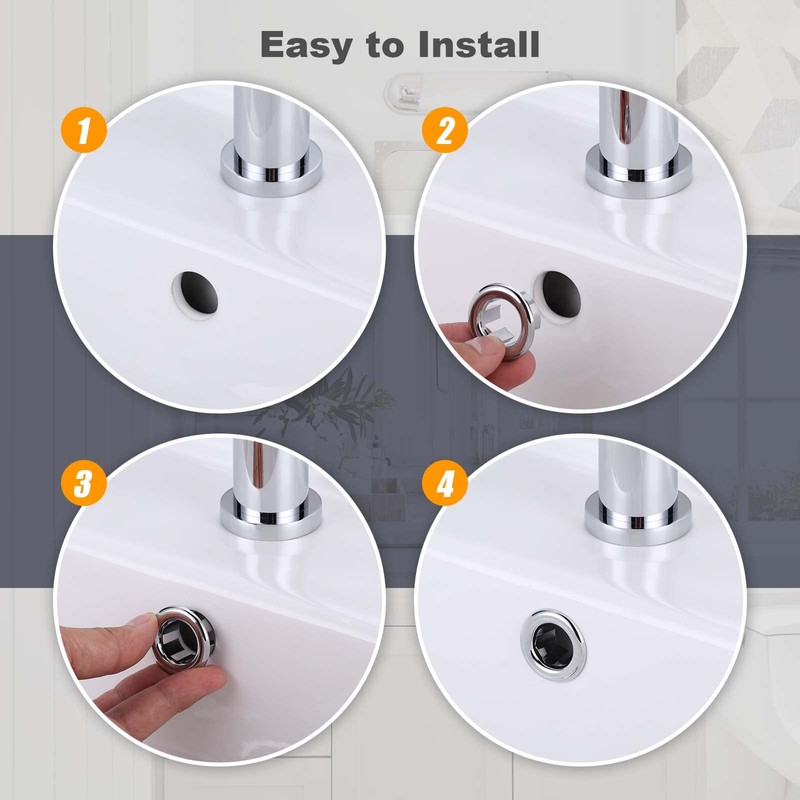 Easy to Install

1

2

3

4