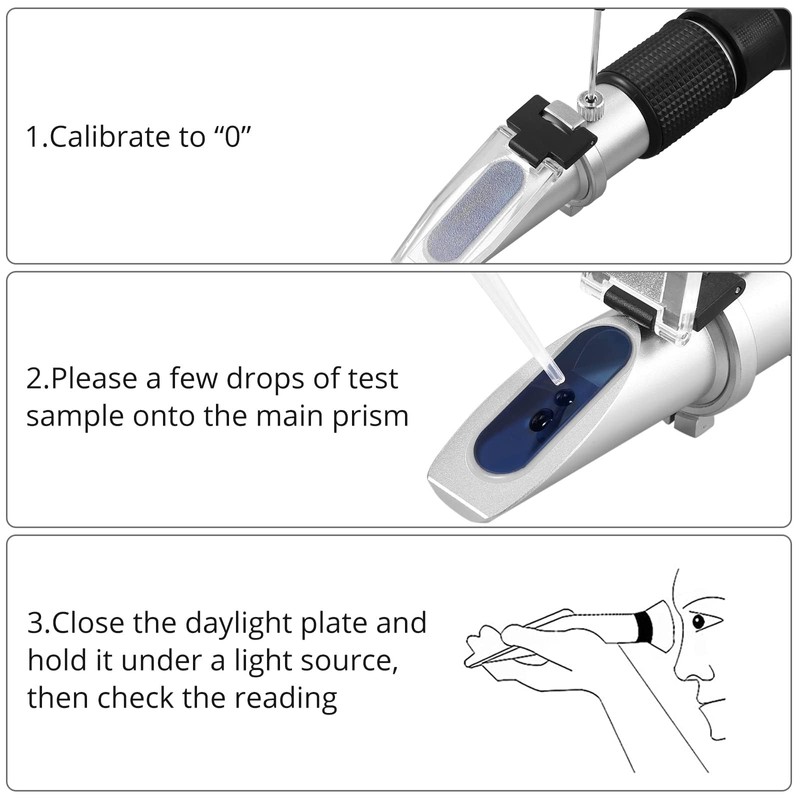 1.Calibrate to “0”

2.Please a few drops of test sample onto the main prism

3.Close the daylight plate and hold it under a light source, then check the reading