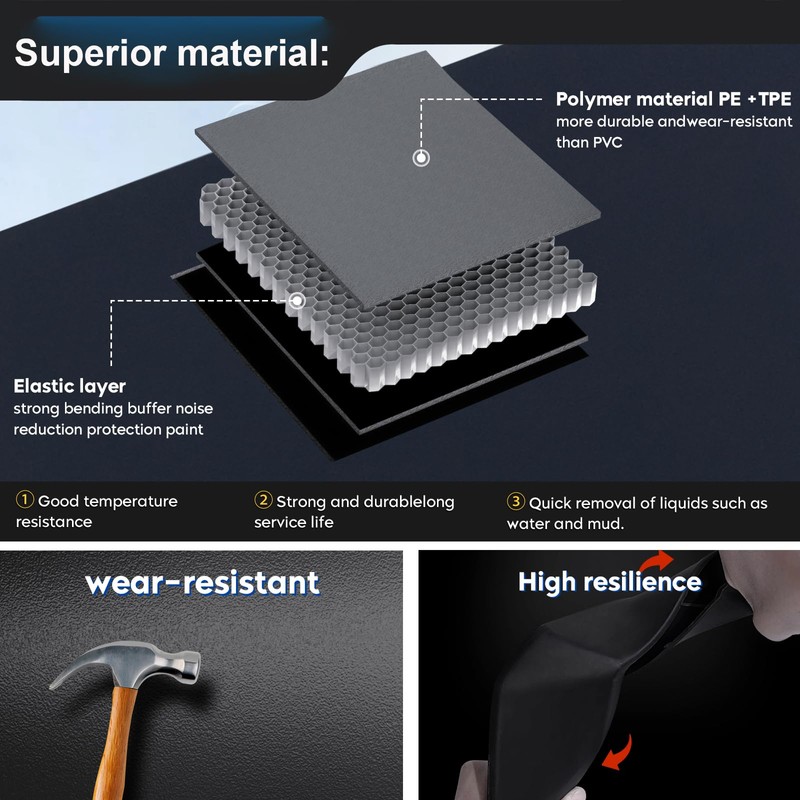 Superior material:

Polymer material PE +TPE
more durable andwear-resistant than PVC

Elastic layer
strong bending buffer noise reduction protection paint

① Good temperature resistance

② Strong and durablelong service life

③ Quick removal of liquids such as water and mud.

wear-resistant

High resilience