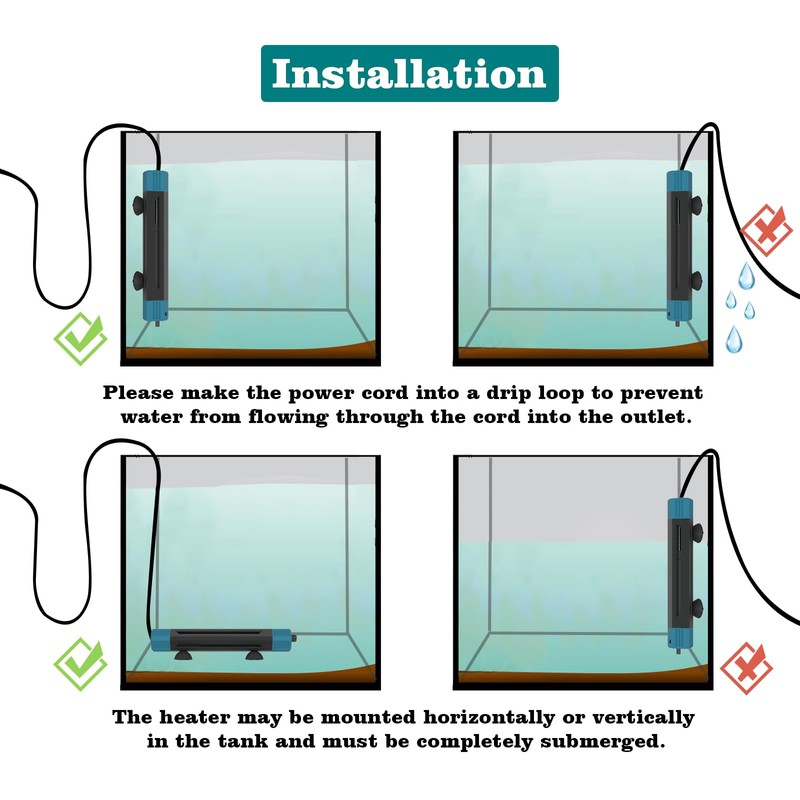 Installation

Please make the power cord into a drip loop to prevent water from flowing through the cord into the outlet.

The heater may be mounted horizontally or vertically in the tank and must be completely submerged.