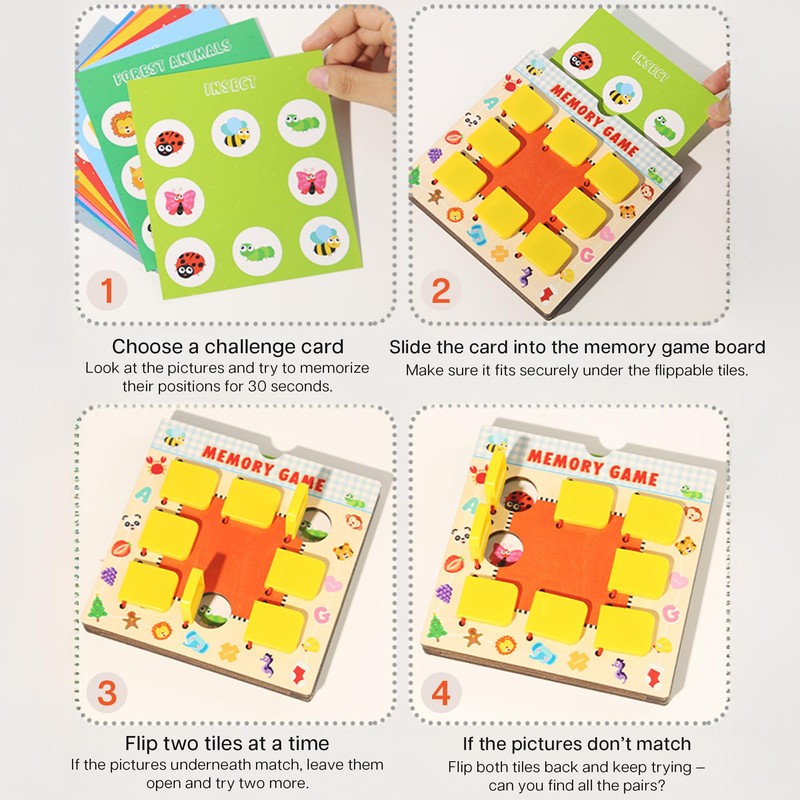 FOREST ANIMALS

INSECT

1

Choose a challenge card
Look at the pictures and try to memorize their positions for 30 seconds.

INSECT

MEMORY GAME

A

G

2

Slide the card into the memory game board
Make sure it fits securely under the flippable tiles.

MEMORY GAME

A

G

3

Flip two tiles at a time
If the pictures underneath match, leave them open and try two more.

MEMORY GAME

A

G

4

If the pictures don't match
Flip both tiles back and keep trying – can you find all the pairs?