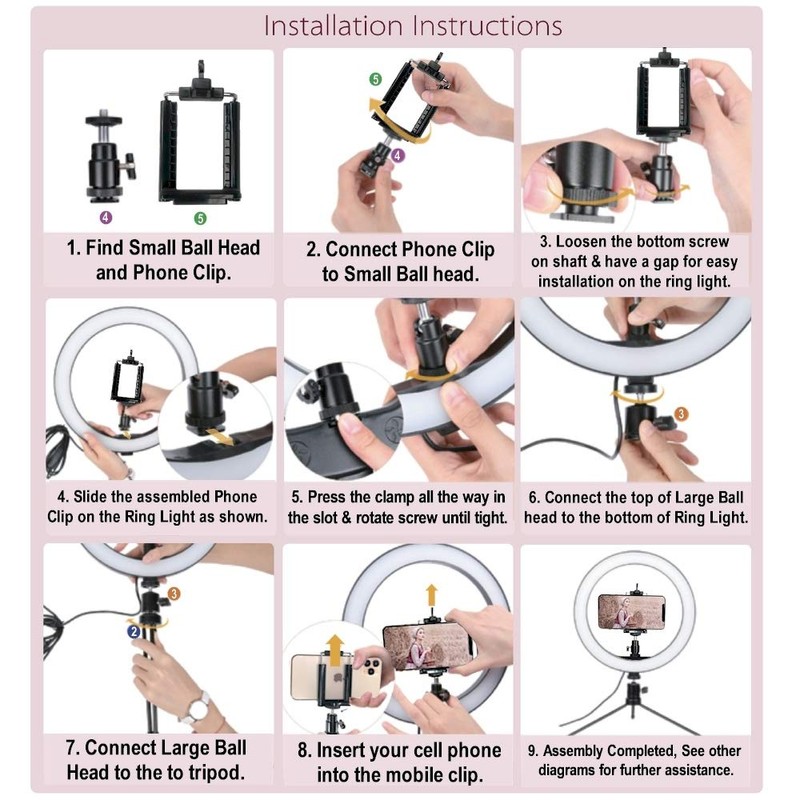 Installation Instructions

4 5

1. Find Small Ball Head and Phone Clip.

5 4

2. Connect Phone Clip to Small Ball head.

3. Loosen the bottom screw on shaft & have a gap for easy installation on the ring light.

4. Slide the assembled Phone Clip on the Ring Light as shown.

5. Press the clamp all the way in the slot & rotate screw until tight.

3

6. Connect the top of Large Ball head to the bottom of Ring Light.

3 2

7. Connect Large Ball Head to the to tripod.

8. Insert your cell phone into the mobile clip.

9. Assembly Completed, See other diagrams for further assistance.