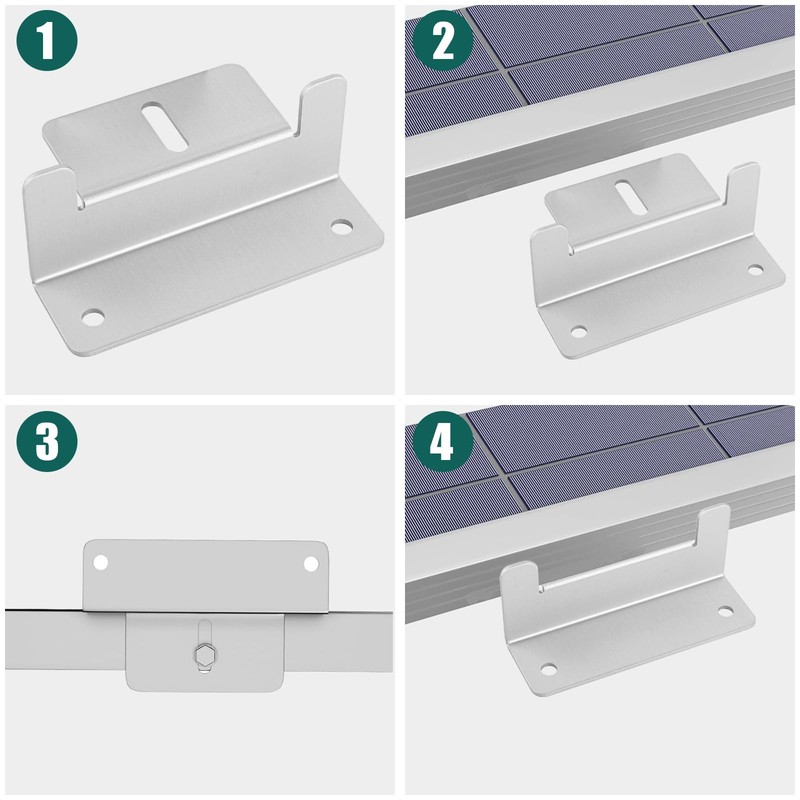 1

2

3

4