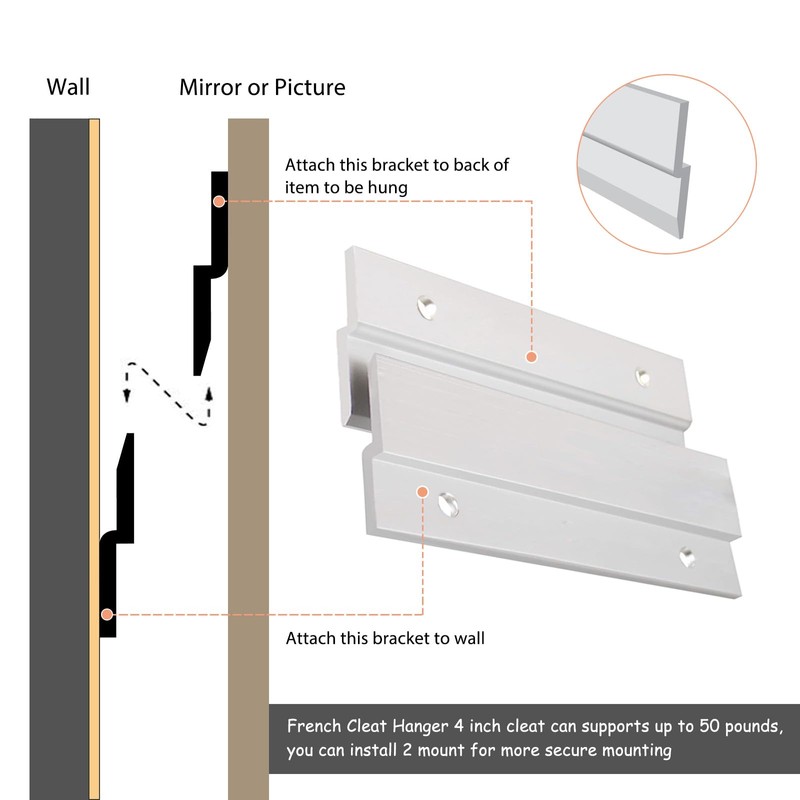 Wall

Mirror or Picture

Attach this bracket to back of item to be hung

Attach this bracket to wall

French Cleat Hanger 4 inch cleat can supports up to 50 pounds, you can install 2 mount for more secure mounting