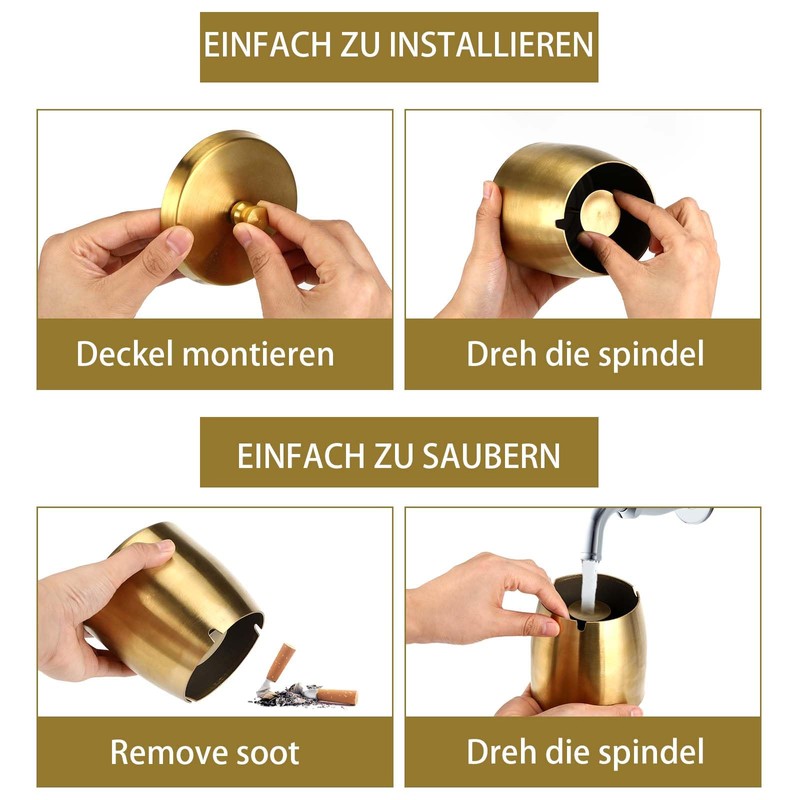 EINFACH ZU INSTALLIEREN

Deckel montieren

Dreh die spindel

EINFACH ZU SAUBERN

Remove soot

Dreh die spindel