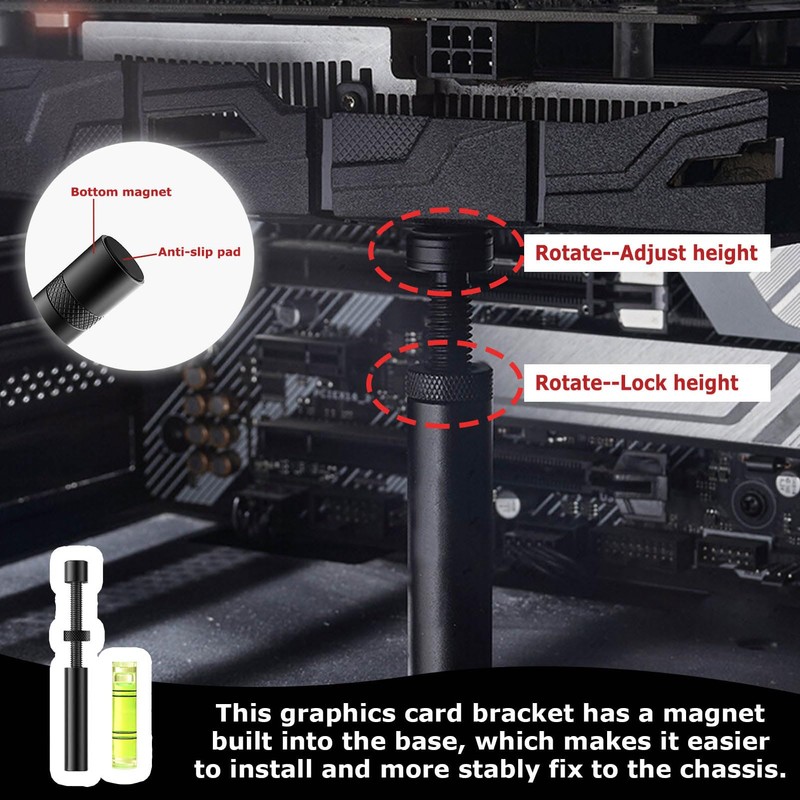 Bottom magnet

Anti-slip pad

Rotate--Adjust height

Rotate--Lock height

This graphics card bracket has a magnet built into the base, which makes it easier to install and more stably fix to the chassis.