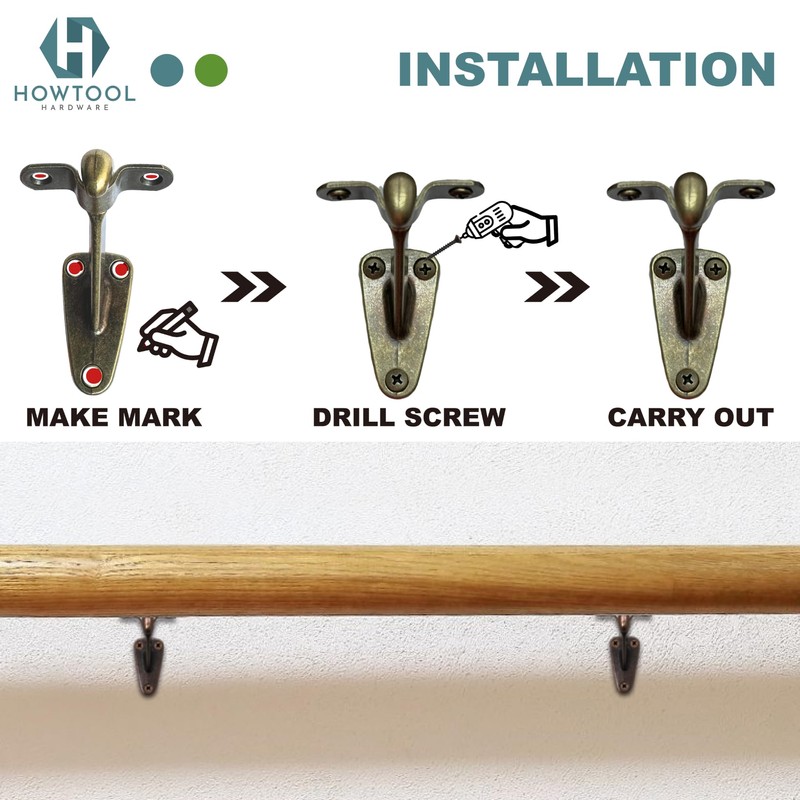 HOWTOOL
HARDWARE

INSTALLATION

MAKE MARK

DRILL SCREW

CARRY OUT