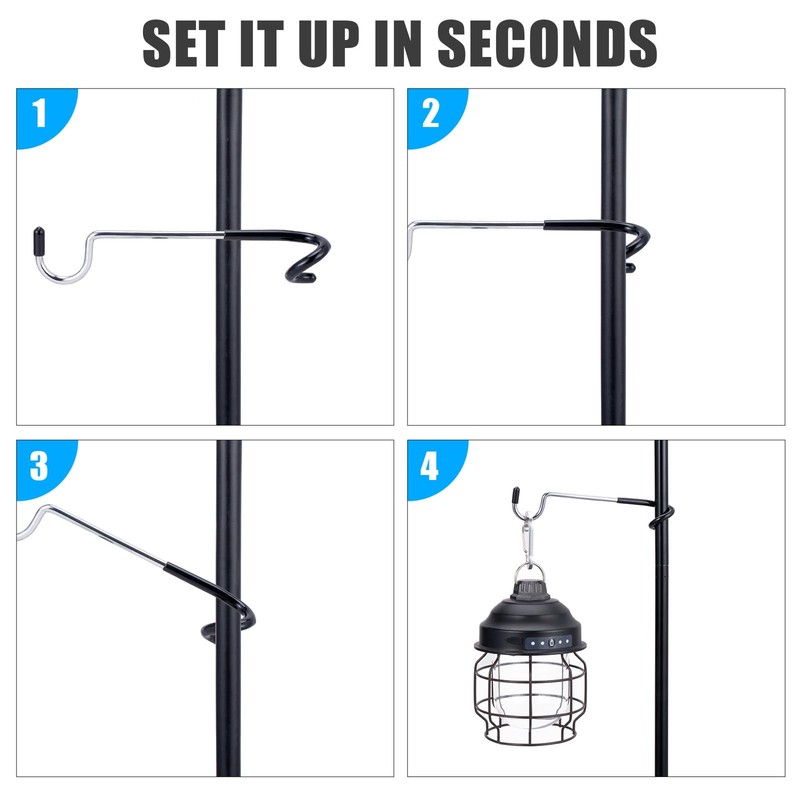 SET IT UP IN SECONDS

1

2

3

4