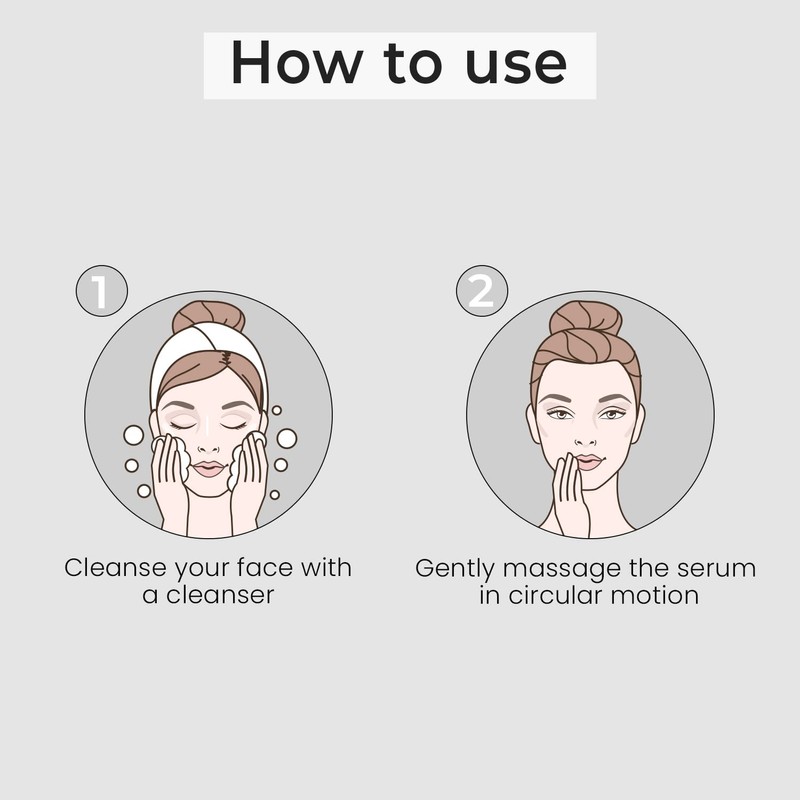 How to use

1

Cleanse your face with a cleanser

2

Gently massage the serum in circular motion