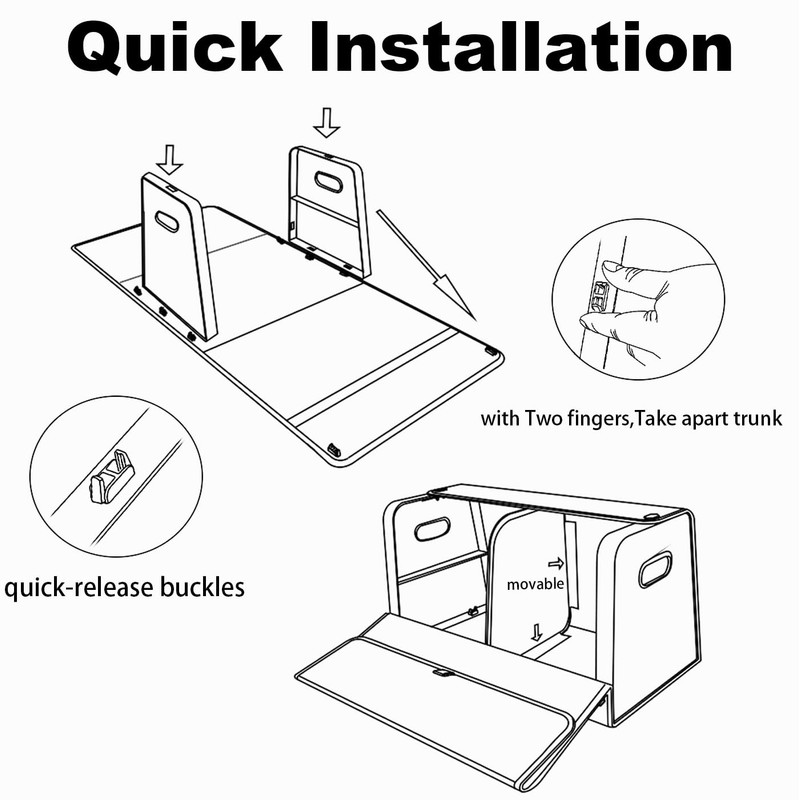 Quick Installation

with Two fingers,Take apart trunk

quick-release buckles

movable