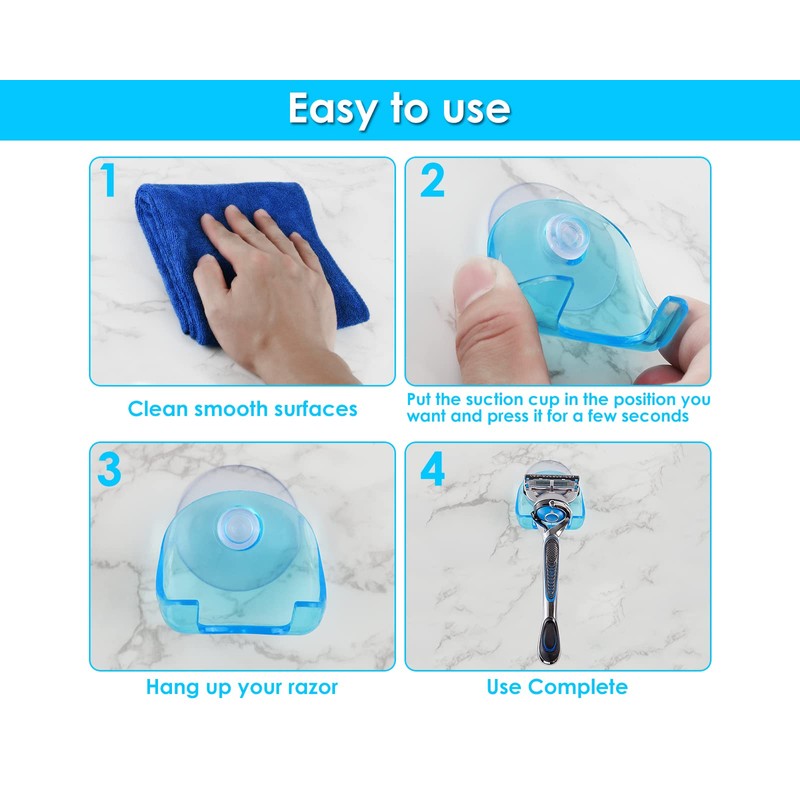 Easy to use

1

Clean smooth surfaces

2

Put the suction cup in the position you want and press it for a few seconds

3

Hang up your razor

4

Use Complete