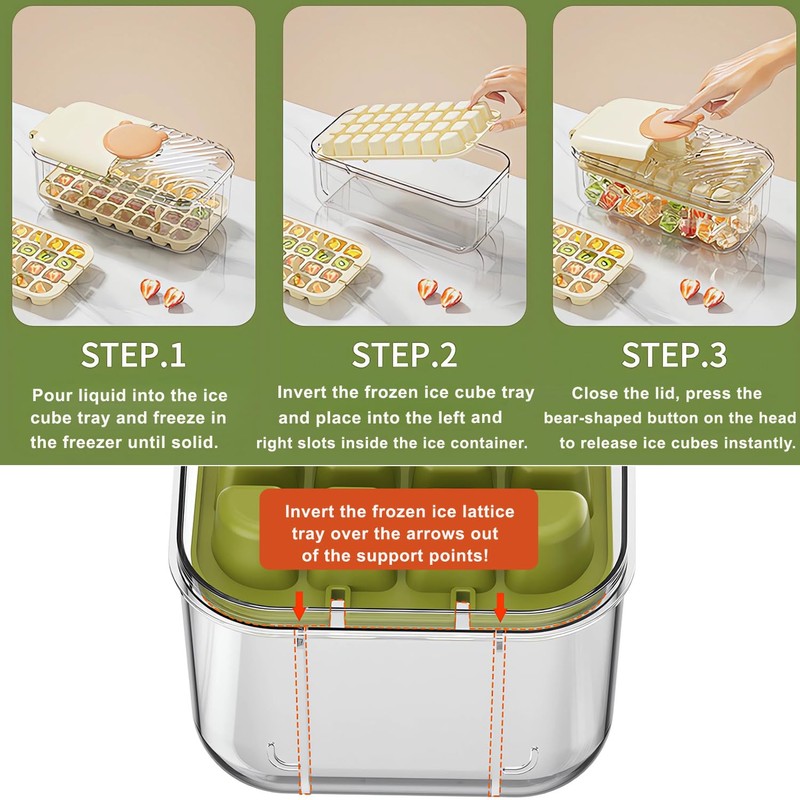 STEP.1

Pour liquid into the ice cube tray and freeze in the freezer until solid.

STEP.2

Invert the frozen ice cube tray and place into the left and right slots inside the ice container.

STEP.3

Close the lid, press the bear-shaped button on the head to release ice cubes instantly.

Invert the frozen ice lattice tray over the arrows out of the support points!