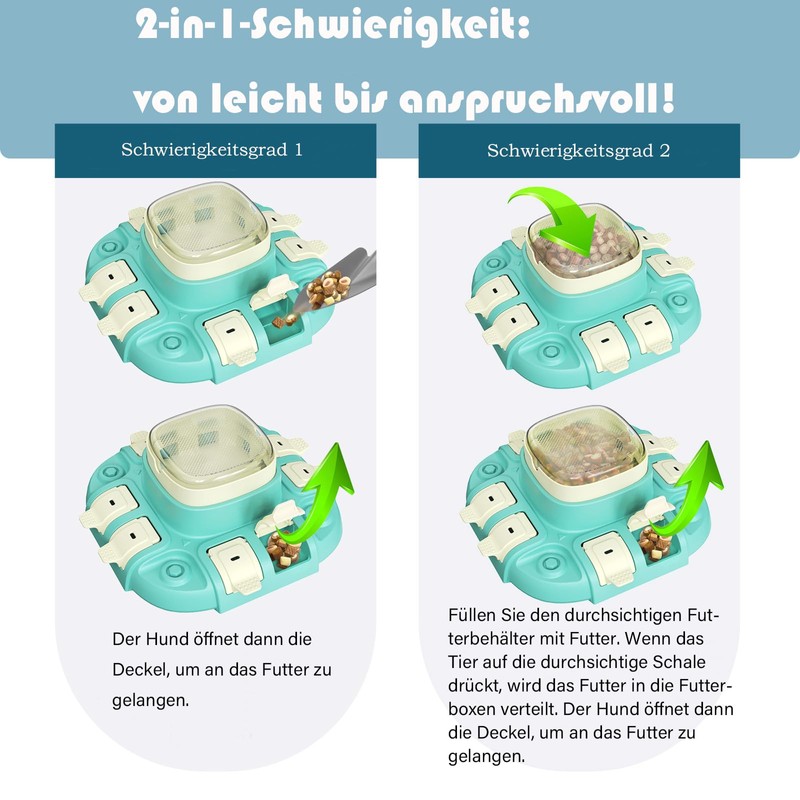 2-in-1-Schwierigkeit:

von leicht bis anspruchsvoll!

Schwierigkeitsgrad 1

Der Hund öffnet dann die Deckel, um an das Futter zu gelangen.

Schwierigkeitsgrad 2

Füllen Sie den durchsichtigen Futterbehälter mit Futter. Wenn das Tier auf die durchsichtige Schale drückt, wird das Futter in die Futterboxen verteilt. Der Hund öffnet dann die Deckel, um an das Futter zu gelangen.