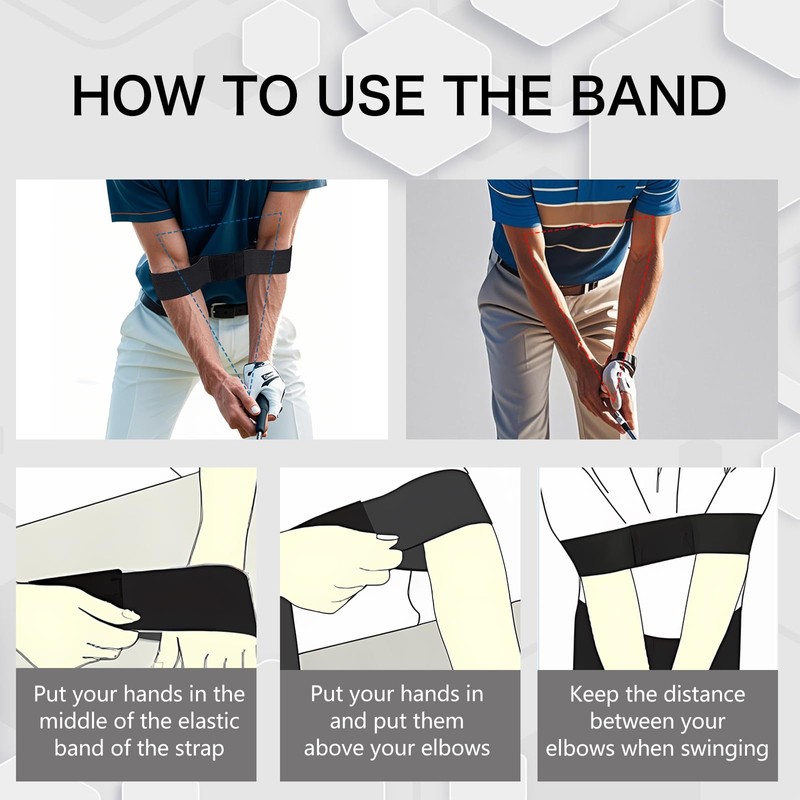 HOW TO USE THE BAND

Put your hands in the middle of the elastic band of the strap

Put your hands in and put them above your elbows

Keep the distance between your elbows when swinging