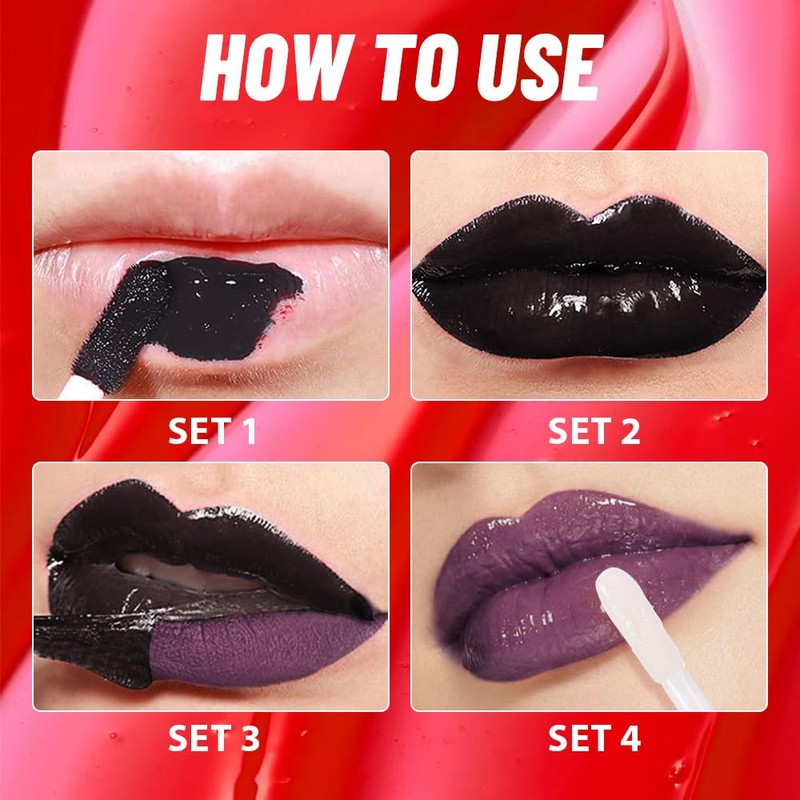 HOW TO USE

SET 1

SET 2

SET 3

SET 4