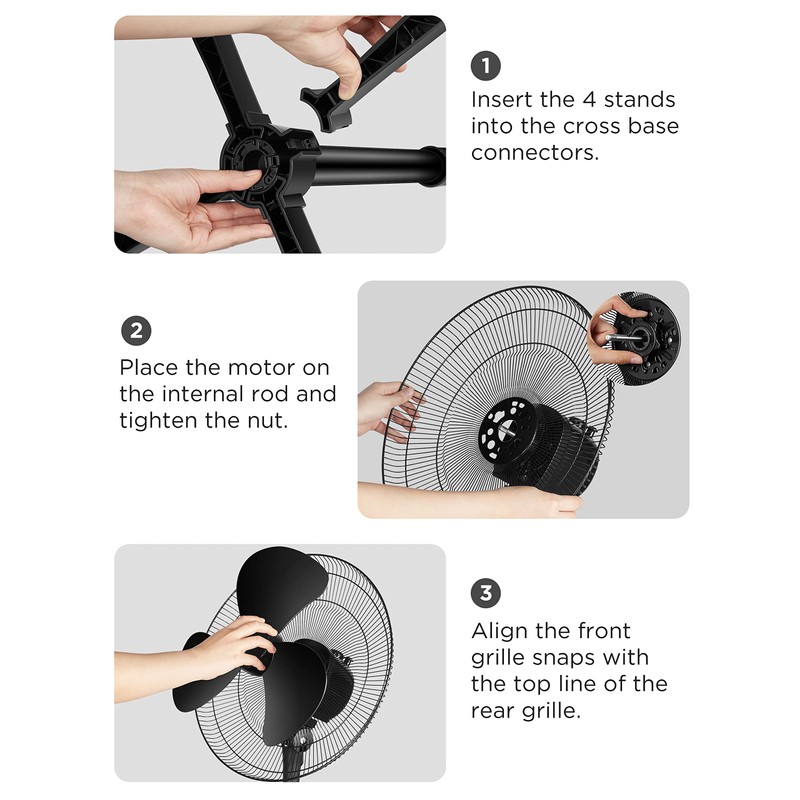 1
Insert the 4 stands into the cross base connectors.

2
Place the motor on the internal rod and tighten the nut.

3
Align the front grille snaps with the top line of the rear grille.