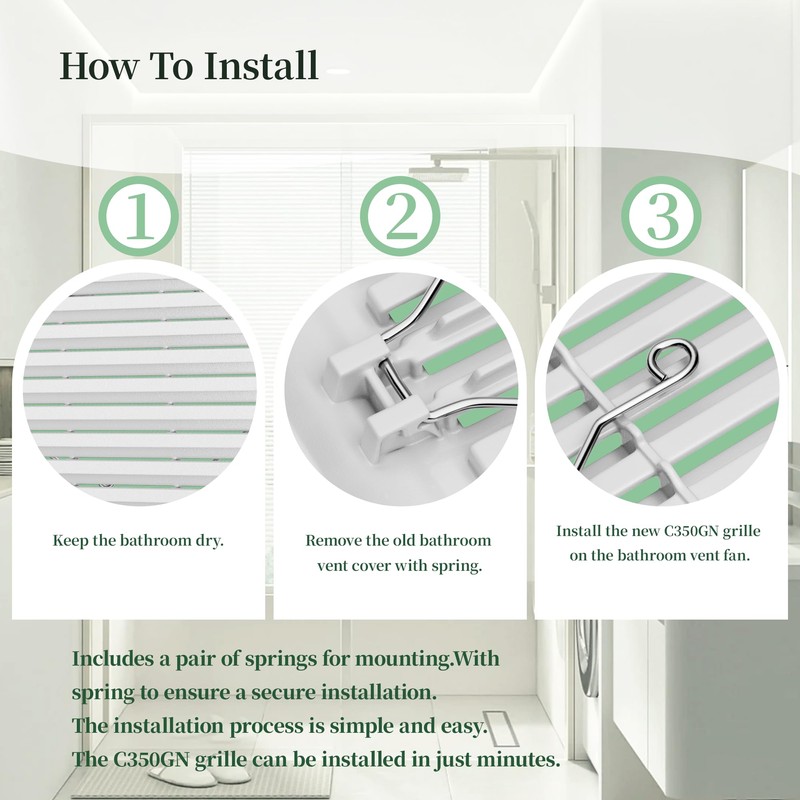 How To Install

1

Keep the bathroom dry.

2

Remove the old bathroom vent cover with spring.

3

Install the new C350GN grille on the bathroom vent fan.

Includes a pair of springs for mounting.With spring to ensure a secure installation.
The installation process is simple and easy.
The C350GN grille can be installed in just minutes.