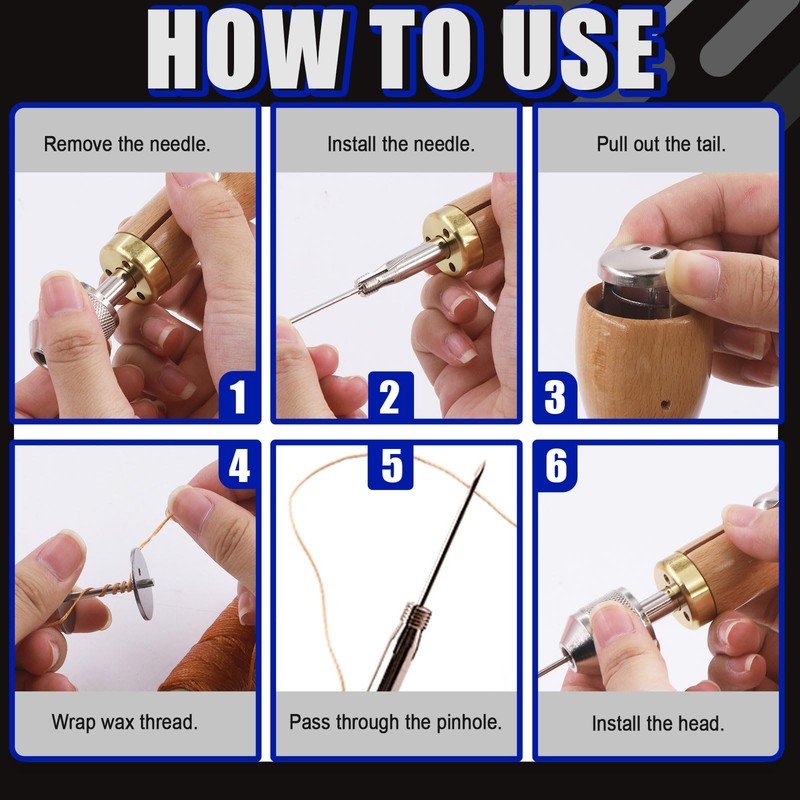 HOW TO USE

Remove the needle.

1

Install the needle.

2

Pull out the tail.

3

4

Wrap wax thread.

5

Pass through the pinhole.

6

Install the head.