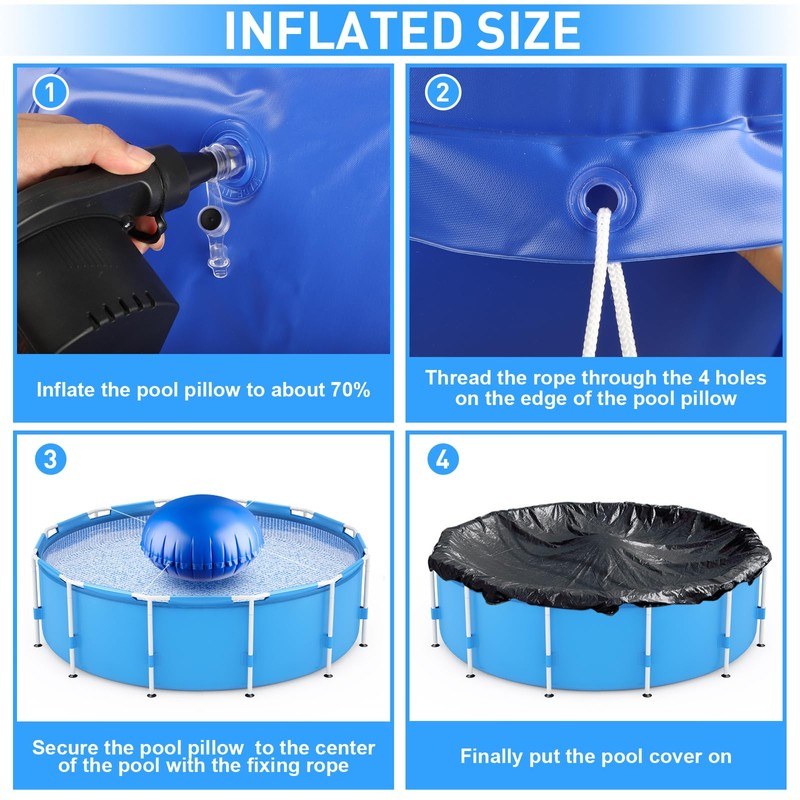 INFLATED SIZE

1

Inflate the pool pillow to about 70%

2

Thread the rope through the 4 holes on the edge of the pool pillow

3

Secure the pool pillow to the center of the pool with the fixing rope

4

Finally put the pool cover on