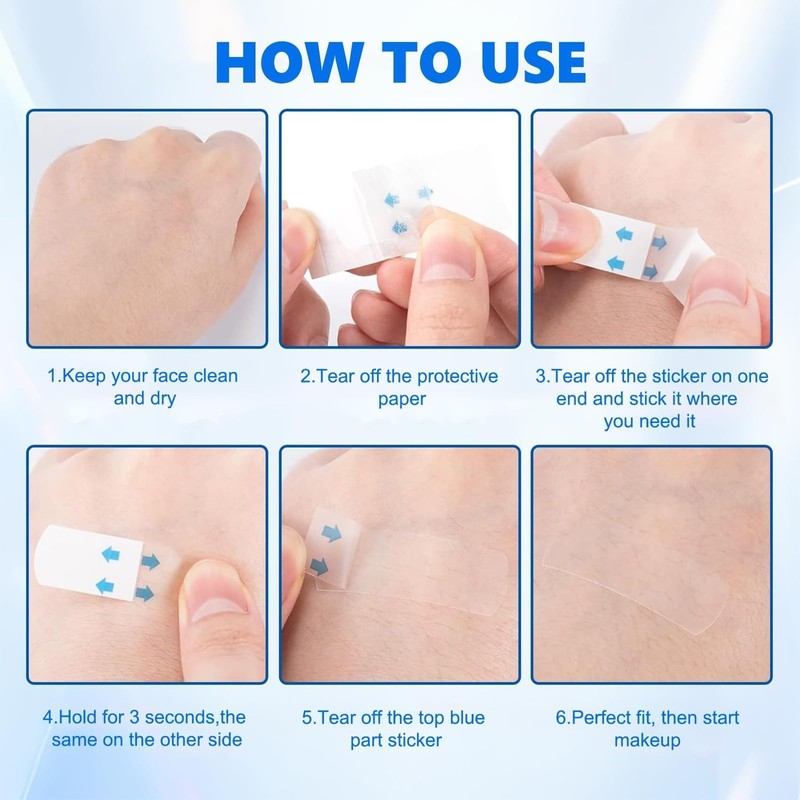 HOW TO USE

1.Keep your face clean and dry

2.Tear off the protective paper

3.Tear off the sticker on one end and stick it where you need it

4.Hold for 3 seconds,the same on the other side

5.Tear off the top blue part sticker

6.Perfect fit, then start makeup