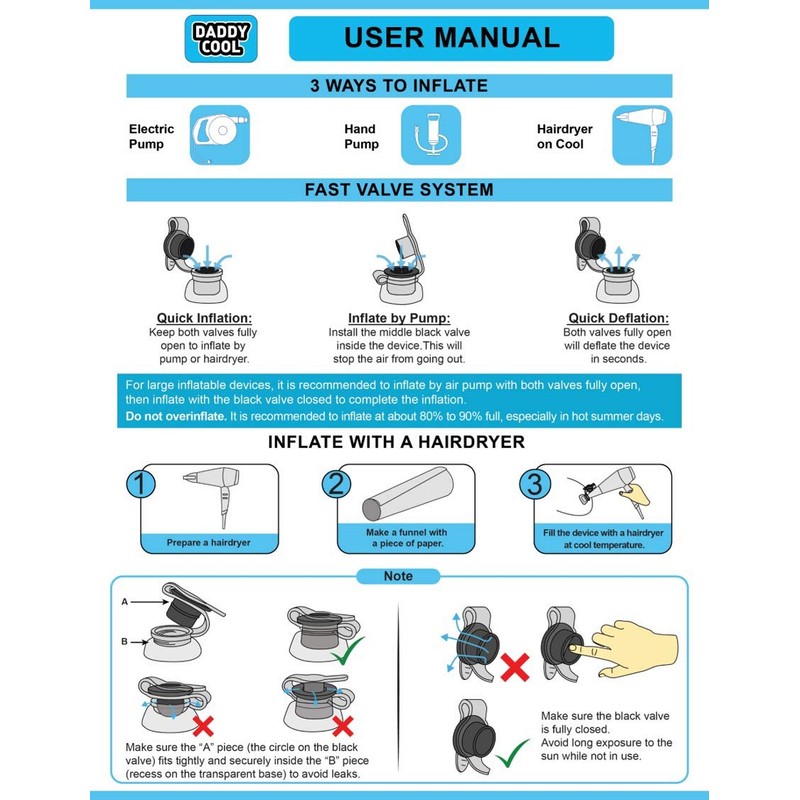 DADDY COOL

USER MANUAL

3 WAYS TO INFLATE

Electric Pump

Hand Pump

Hairdryer on Cool

FAST VALVE SYSTEM

Quick Inflation:
Keep both valves fully open to inflate by pump or hairdryer.

Inflate by Pump:
Install the middle black valve inside the device.This will stop the air from going out.

Quick Deflation:
Both valves fully open will deflate the device in seconds.

For large inflatable devices, it is recommended to inflate by air pump with both valves fully open, then inflate with the black valve closed to complete the inflation.
Do not overinflate. It is recommended to inflate at about 80% to 90% full, especially in hot summer days.

INFLATE WITH A HAIRDRYER

1
Prepare a hairdryer

2
Make a funnel with a piece of paper.

3
Fill the device with a hairdryer at cool temperature.

Note

A

B

Make sure the "A" piece (the circle on the black valve) fits tightly and securely inside the "B" piece (recess on the transparent base) to avoid leaks.

Make sure the black valve is fully closed.
Avoid long exposure to the sun while not in use.