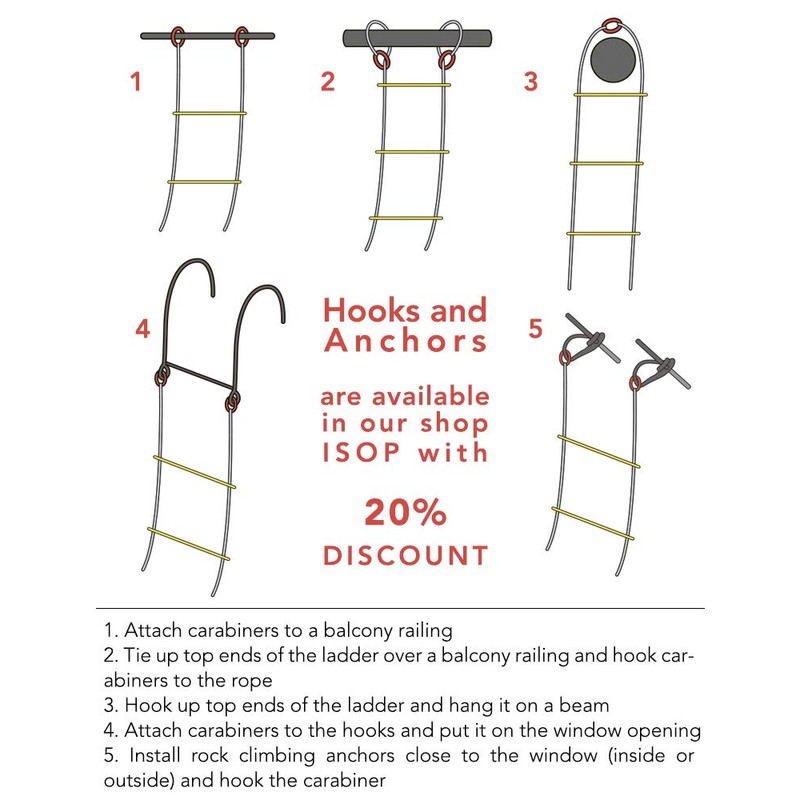 1

2

3

4

Hooks and Anchors

are available in our shop ISOP with

20% DISCOUNT

5

1. Attach carabiners to a balcony railing
2. Tie up top ends of the ladder over a balcony railing and hook carabiners to the rope
3. Hook up top ends of the ladder and hang it on a beam
4. Attach carabiners to the hooks and put it on the window opening
5. Install rock climbing anchors close to the window (inside or outside) and hook the carabiner