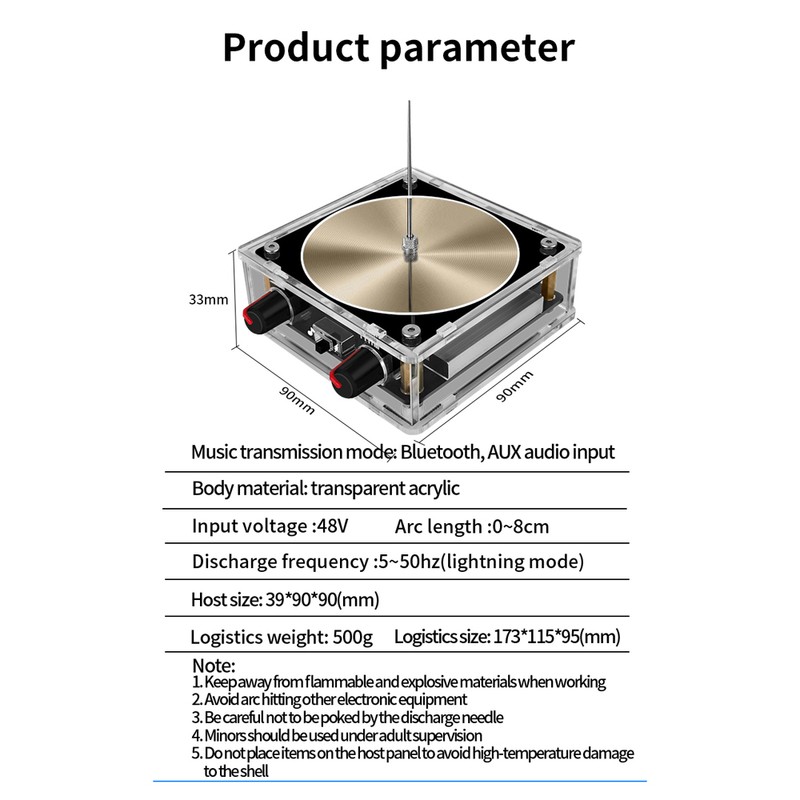 Product parameter

33mm

90mm

90mm

Music transmission mode: Bluetooth, AUX audio input

Body material: transparent acrylic

Input voltage :48V Arc length :0~8cm

Discharge frequency :5~50hz(lightning mode)

Host size: 39*90*90(mm)

Logistics weight: 500g Logistics size: 173*115*95(mm)

Note:
1. Keep away from flammable and explosive materials when working
2. Avoid arc hitting other electronic equipment
3. Be careful not to be poked by the discharge needle
4. Minors should be used under adult supervision
5. Do not place items on the host panel to avoid high-temperature damage to the shell