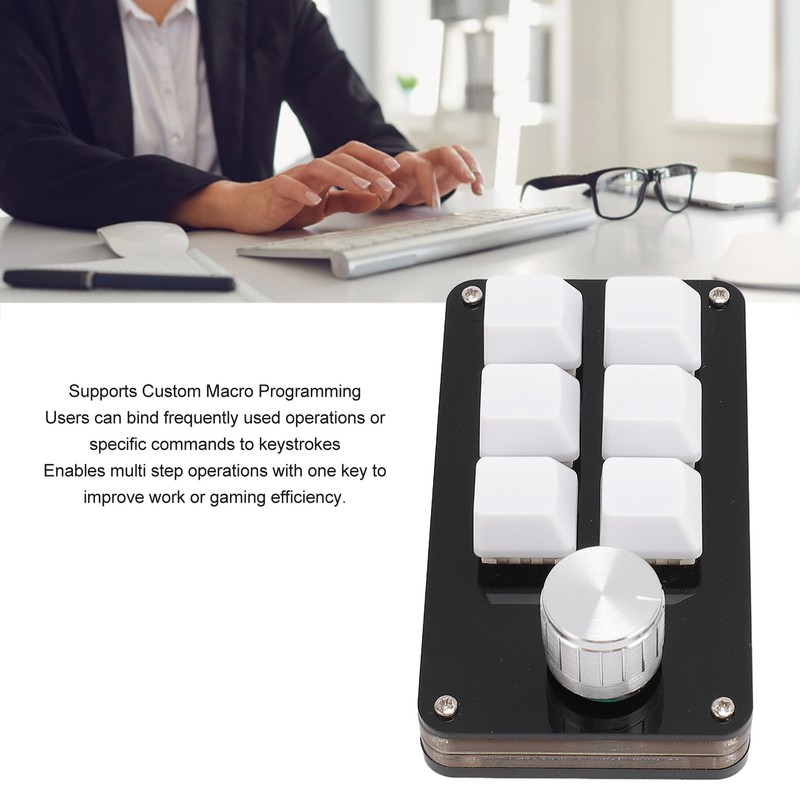 Supports Custom Macro Programming
Users can bind frequently used operations or specific commands to keystrokes
Enables multi step operations with one key to improve work or gaming efficiency.