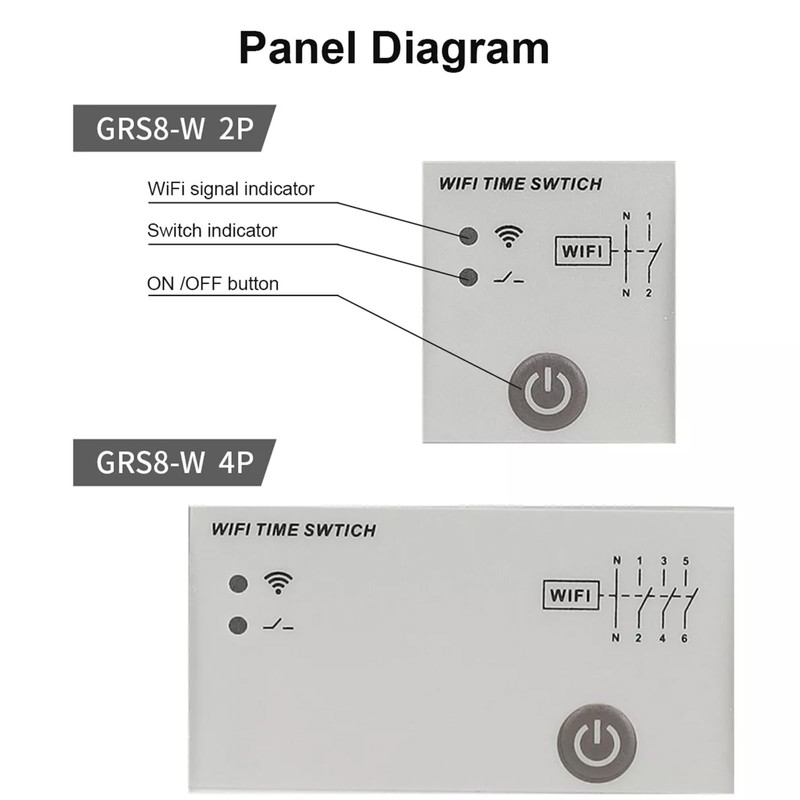 Panel Diagram

GRS8-W 2P

WiFi signal indicator

Switch indicator

ON /OFF button

WIFI TIME SWTICH

WIFI

N 1

N 2

GRS8-W 4P

WIFI TIME SWTICH

WIFI

N 1 3 5

N 2 4 6