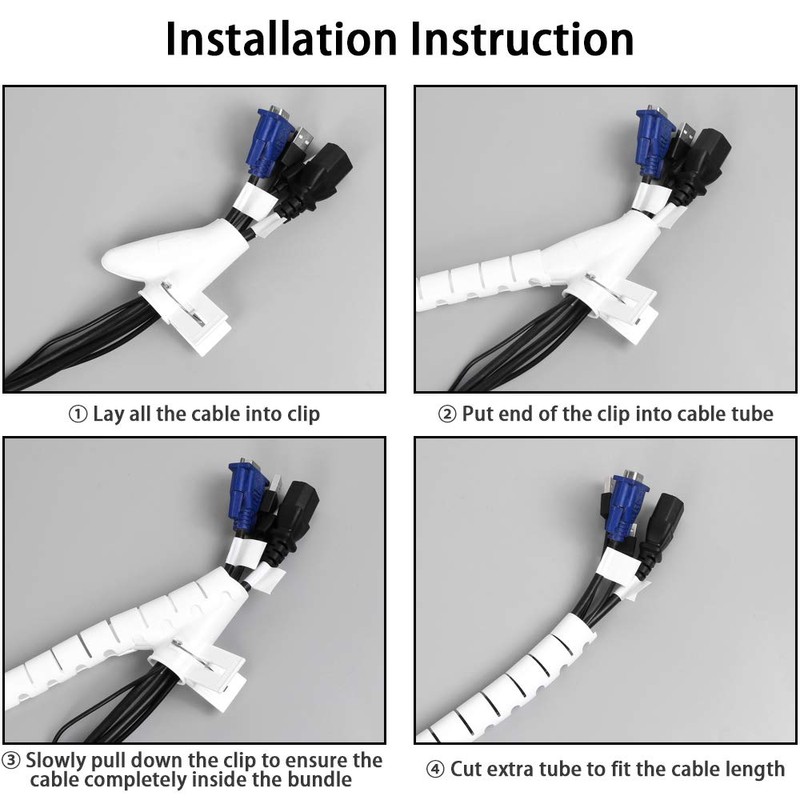 Installation Instruction

① Lay all the cable into clip

② Put end of the clip into cable tube

③ Slowly pull down the clip to ensure the cable completely inside the bundle

④ Cut extra tube to fit the cable length