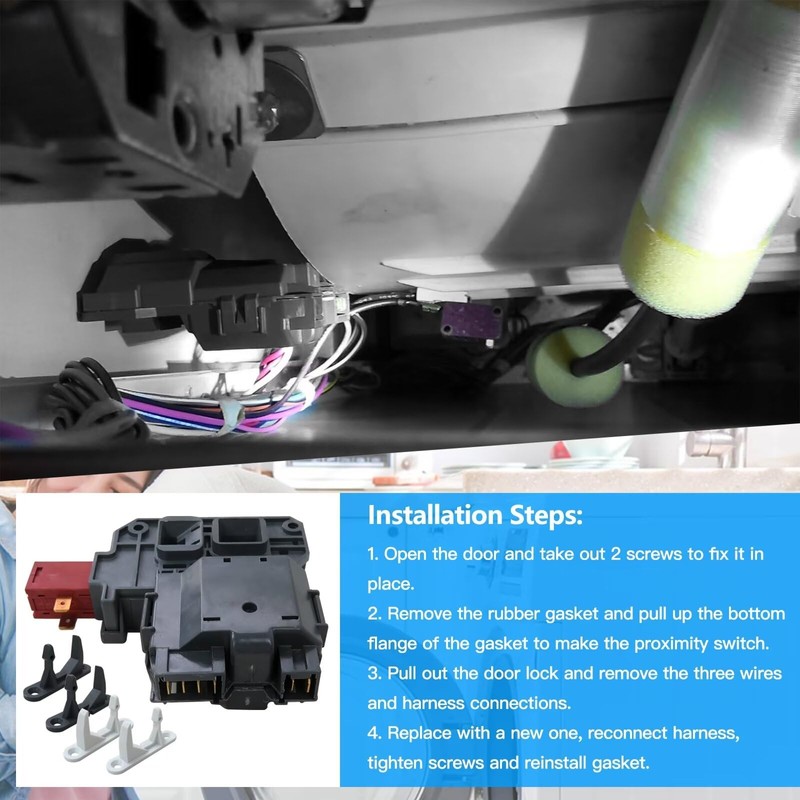 Installation Steps:

1. Open the door and take out 2 screws to fix it in place.

2. Remove the rubber gasket and pull up the bottom flange of the gasket to make the proximity switch.

3. Pull out the door lock and remove the three wires and harness connections.

4. Replace with a new one, reconnect harness, tighten screws and reinstall gasket.