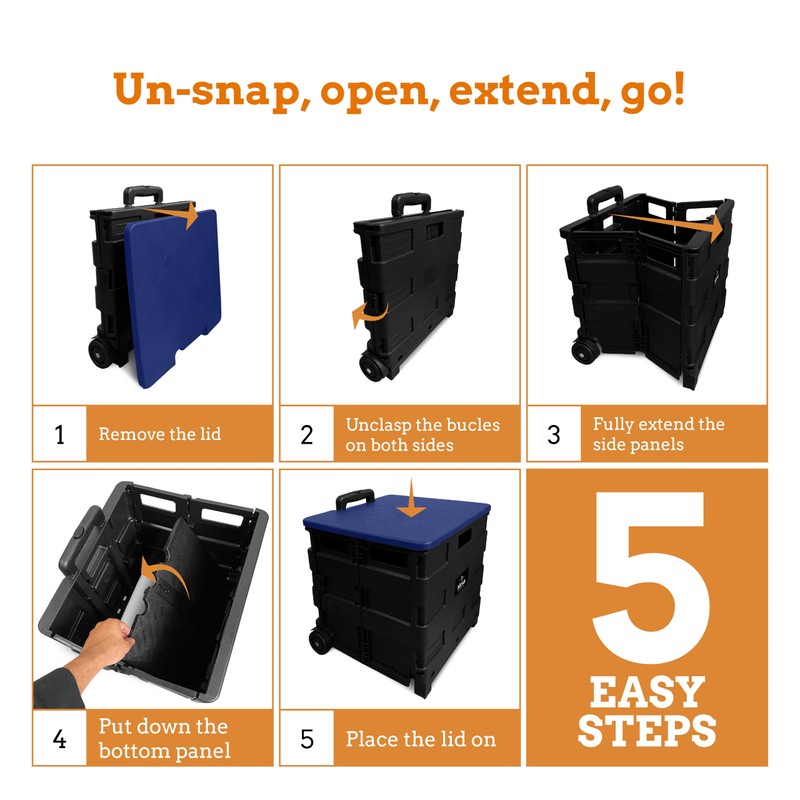 Un-snap, open, extend, go!

1 Remove the lid

2 Unclasp the bucles on both sides

3 Fully extend the side panels

4 Put down the bottom panel

5 Place the lid on

5 EASY STEPS