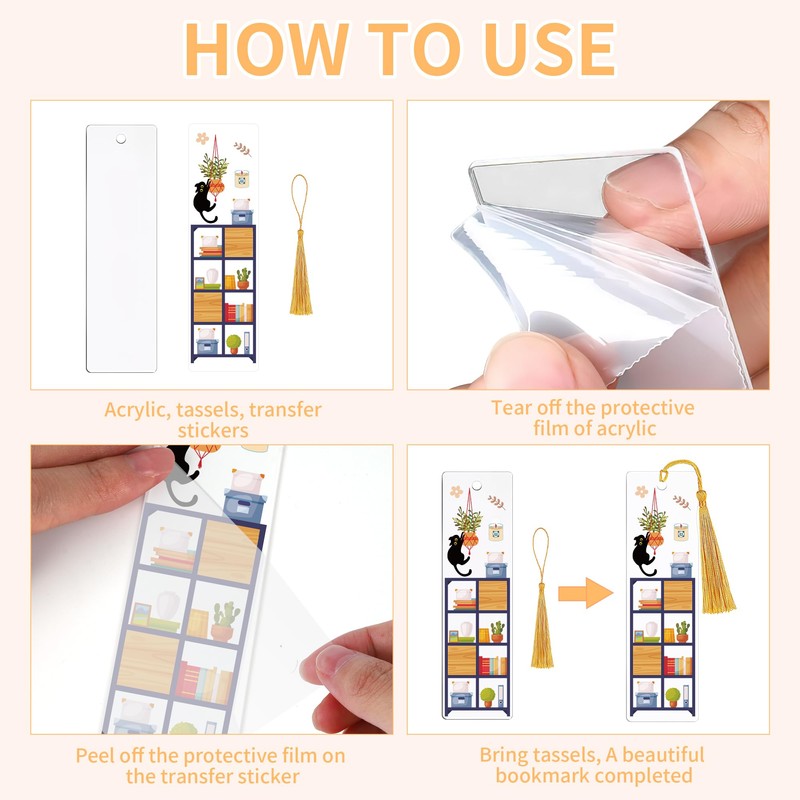 HOW TO USE

Acrylic, tassels, transfer stickers

Tear off the protective film of acrylic

Peel off the protective film on the transfer sticker

Bring tassels, A beautiful bookmark completed