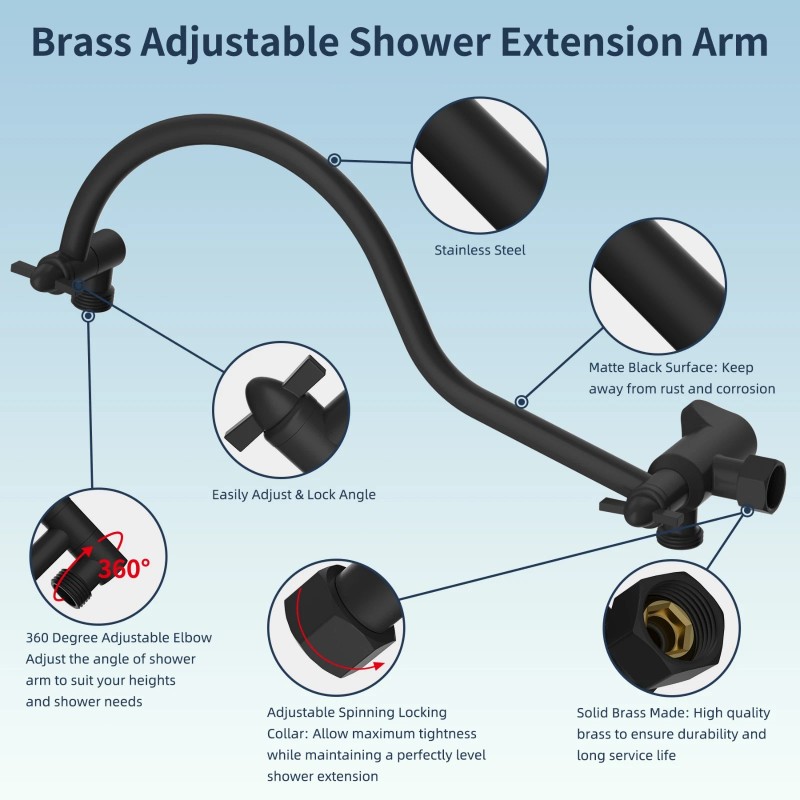 Brass Adjustable Shower Extension Arm

Stainless Steel

Matte Black Surface: Keep away from rust and corrosion

Easily Adjust & Lock Angle

360°

360 Degree Adjustable Elbow
Adjust the angle of shower arm to suit your heights and shower needs

Adjustable Spinning Locking Collar: Allow maximum tightness while maintaining a perfectly level shower extension

Solid Brass Made: High quality brass to ensure durability and long service life